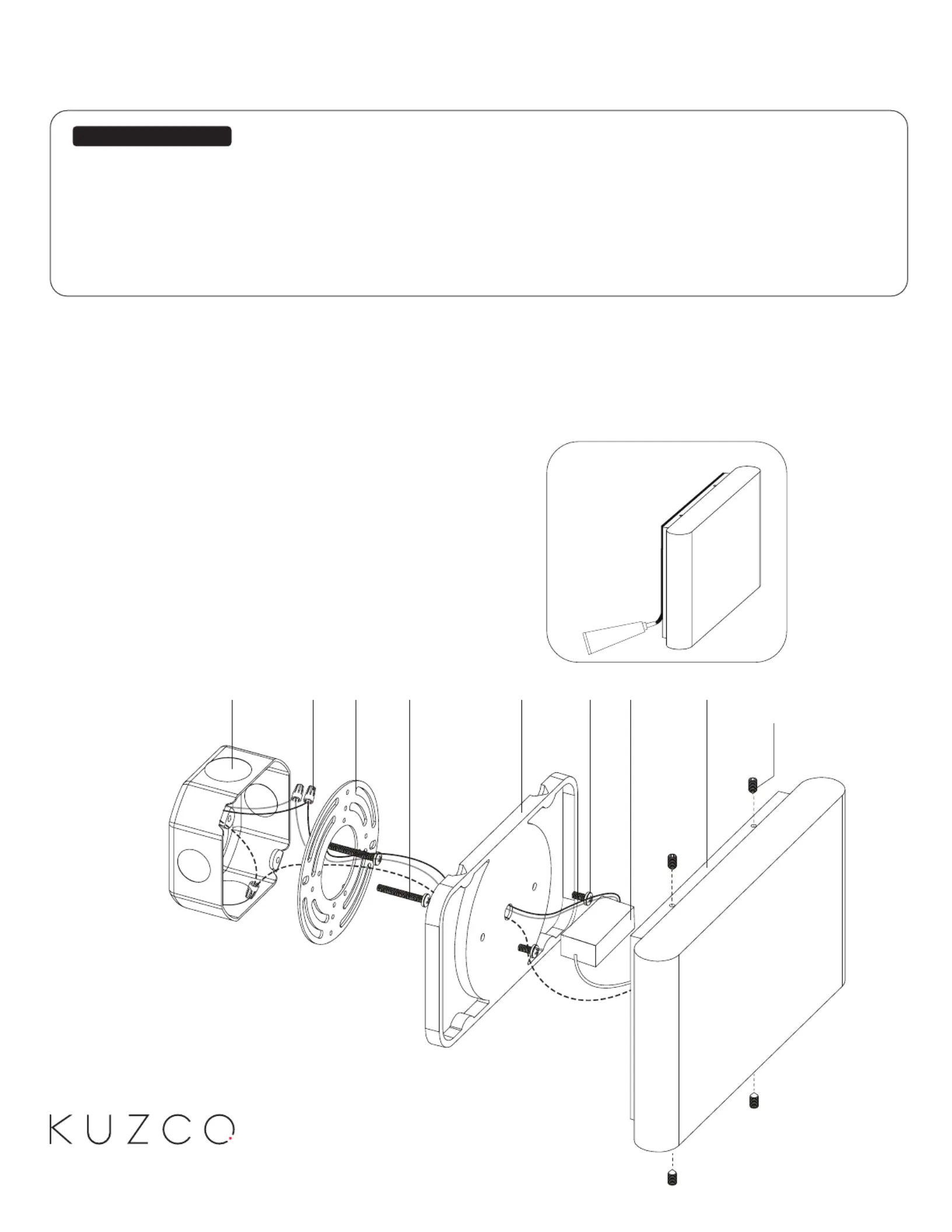 KUZCO