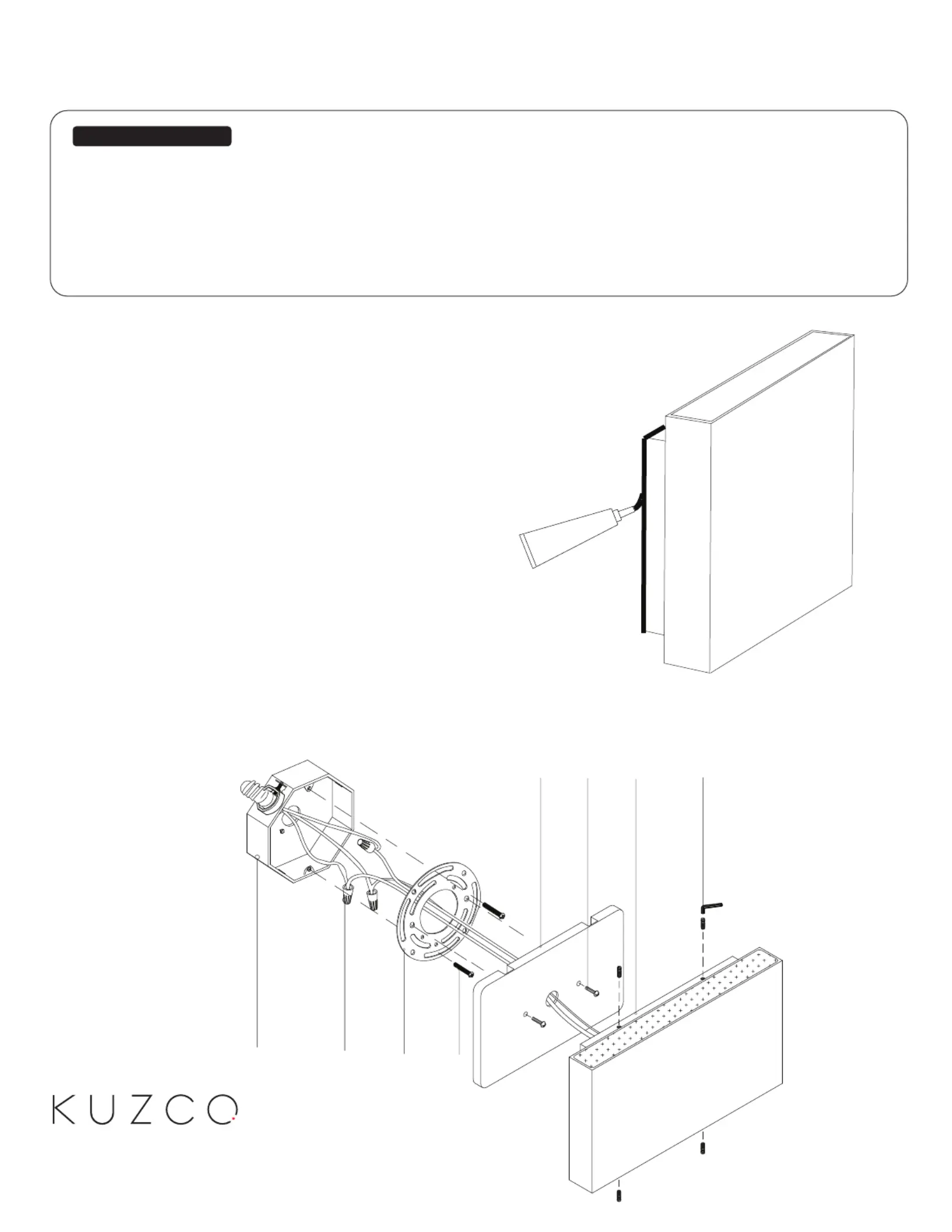 KUZCO