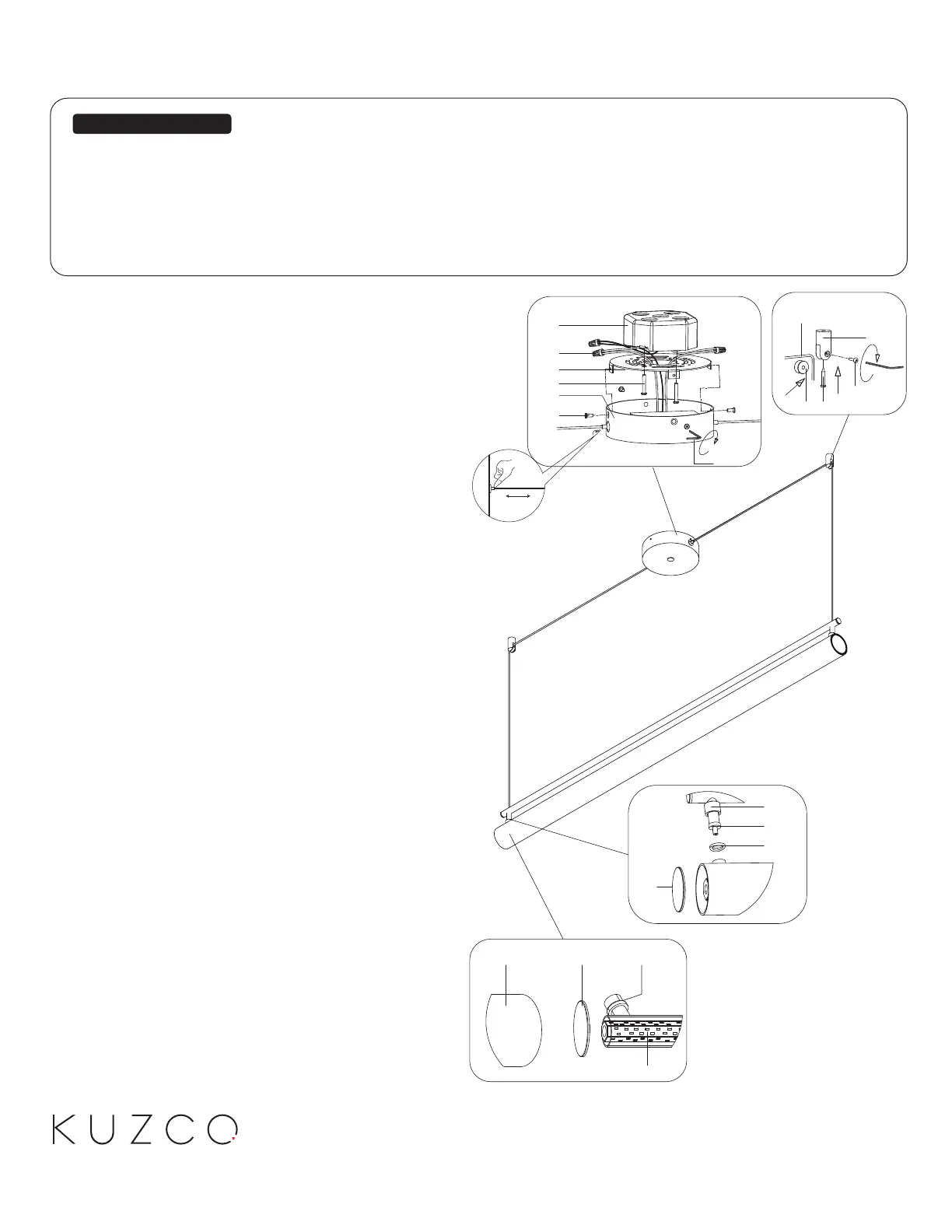 KUZCO