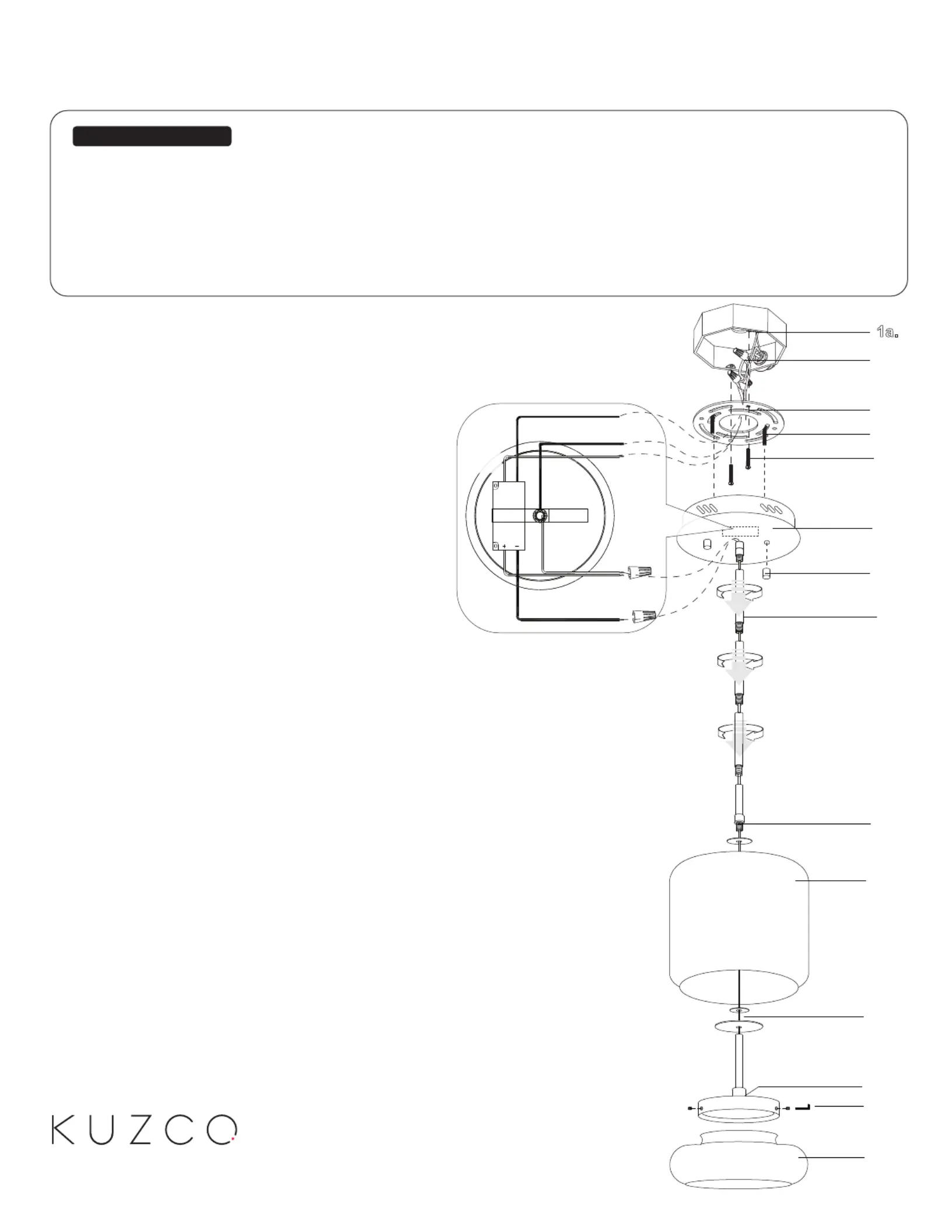 1a.

+ −

KUZCO