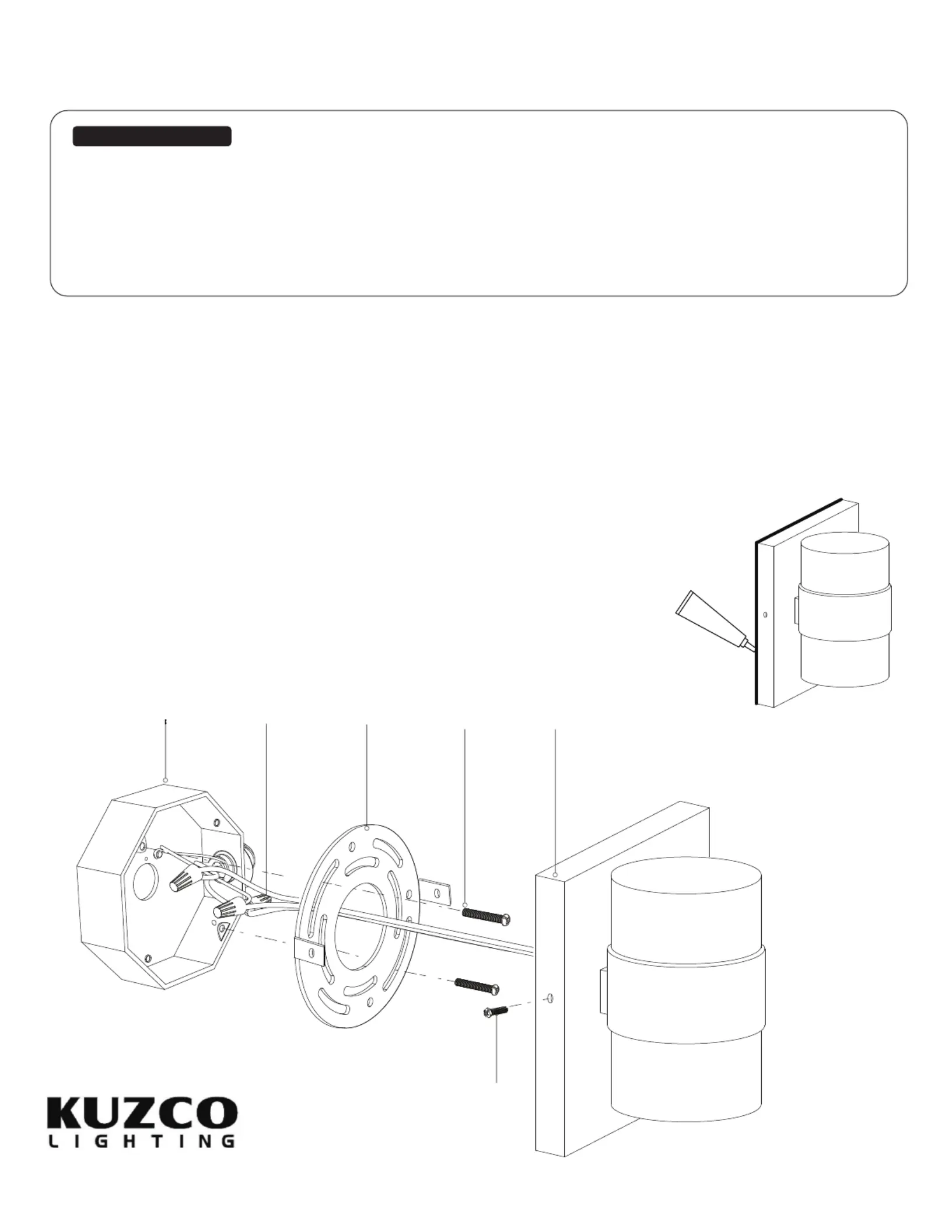 KUZCO
LIGHTING