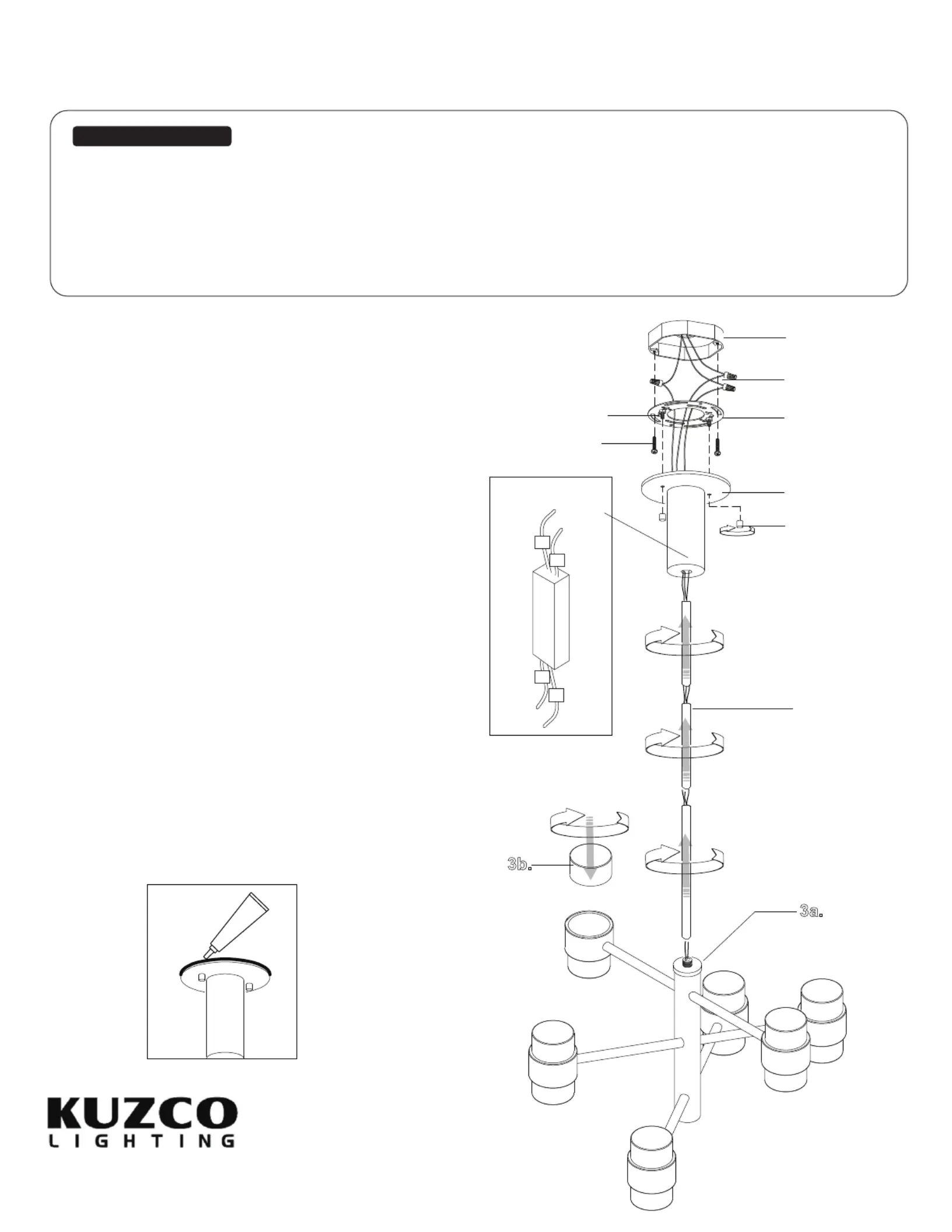 3b.

3a.

KUZCO
LIGHTING