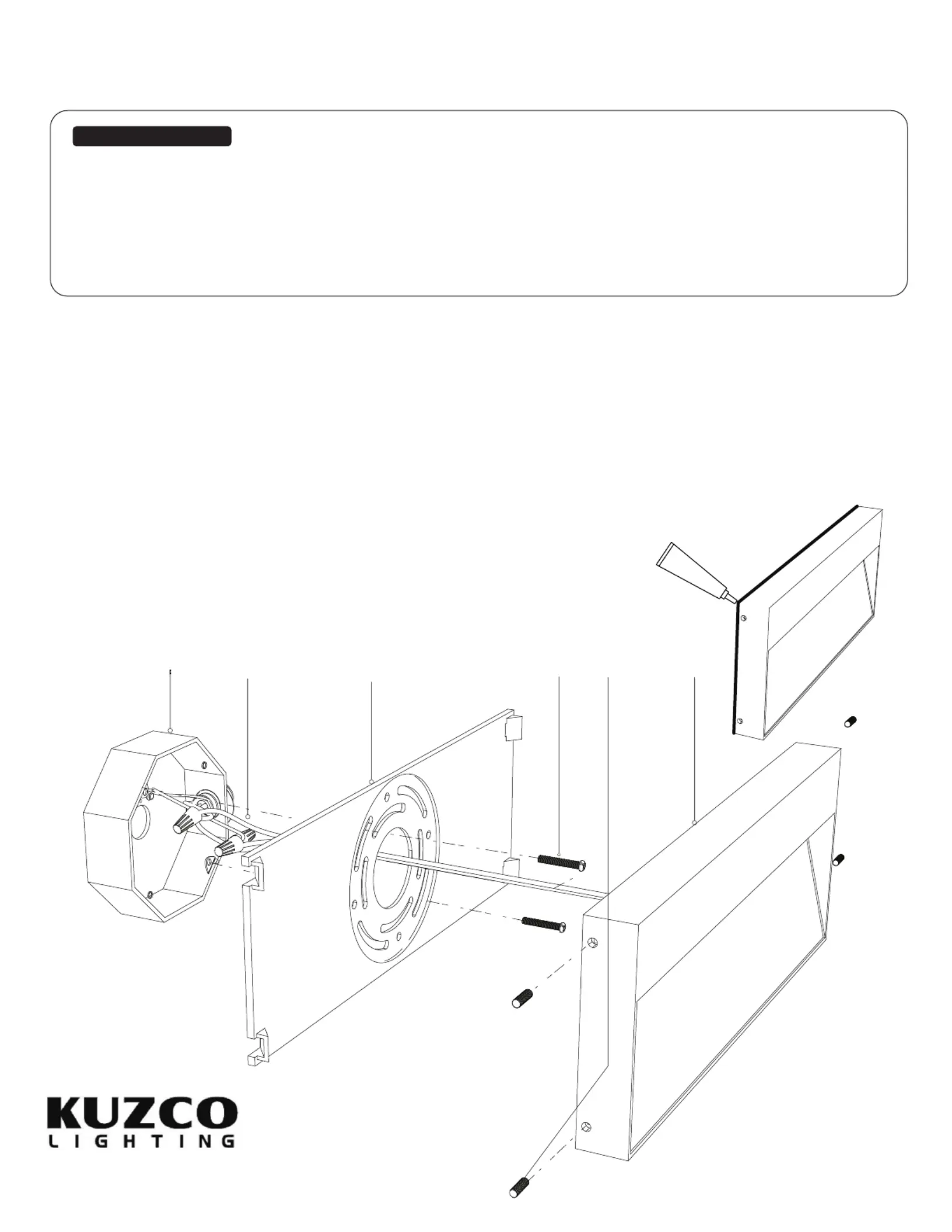 KUZCO
LIGHTING