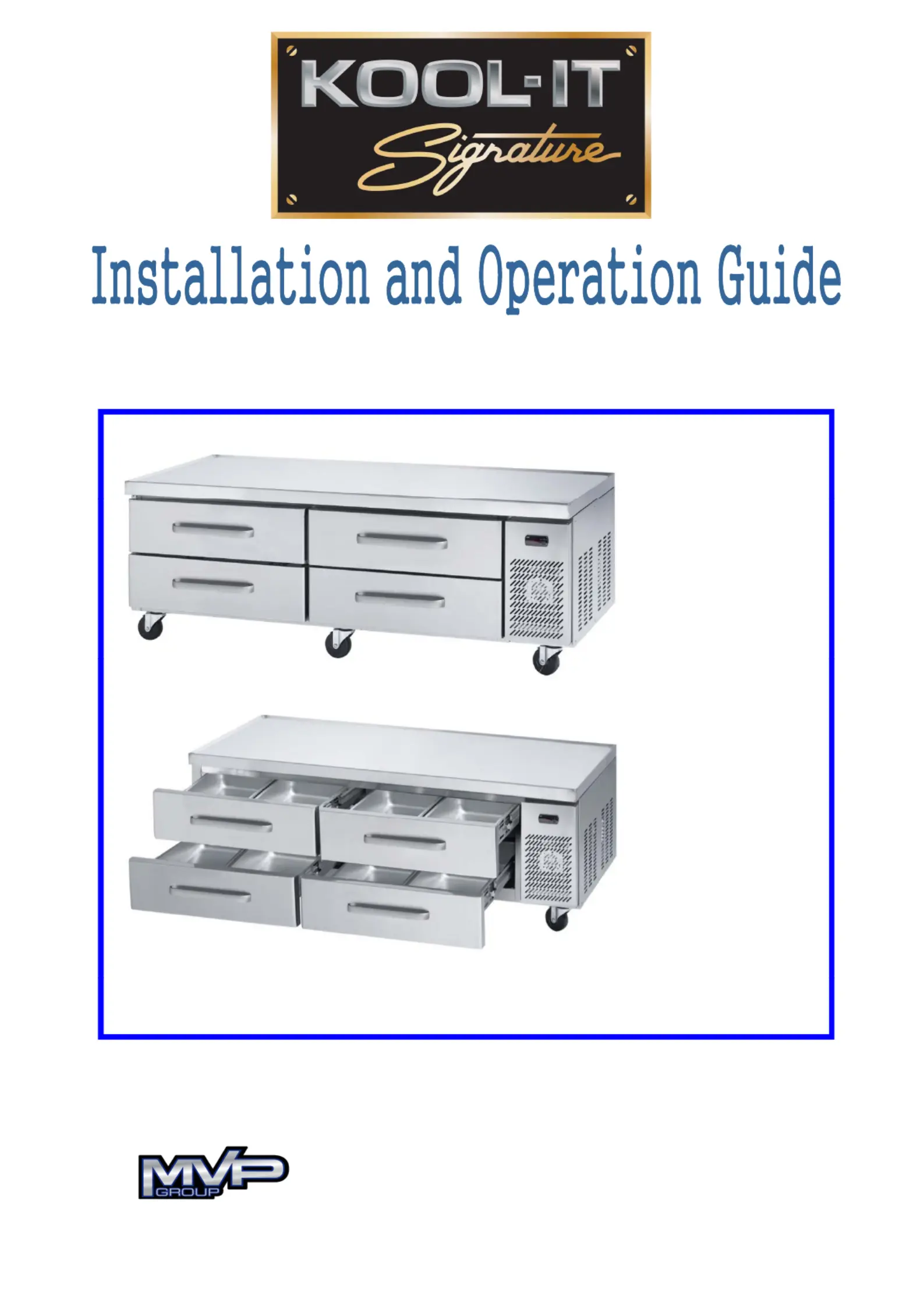 KOOL-IT
Signature

Installation and Operation Guide

MVP
GROUP