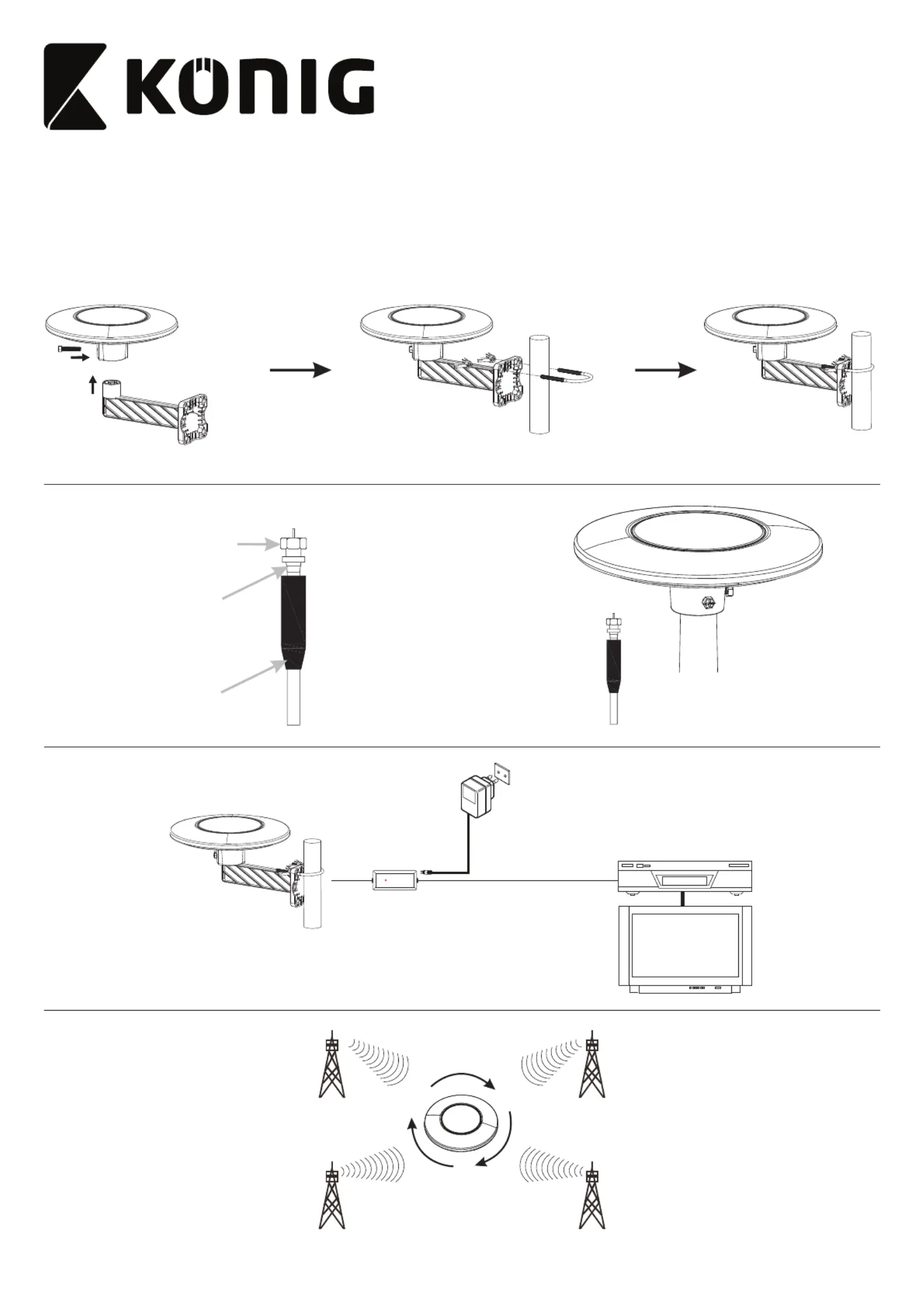 KÖNIG