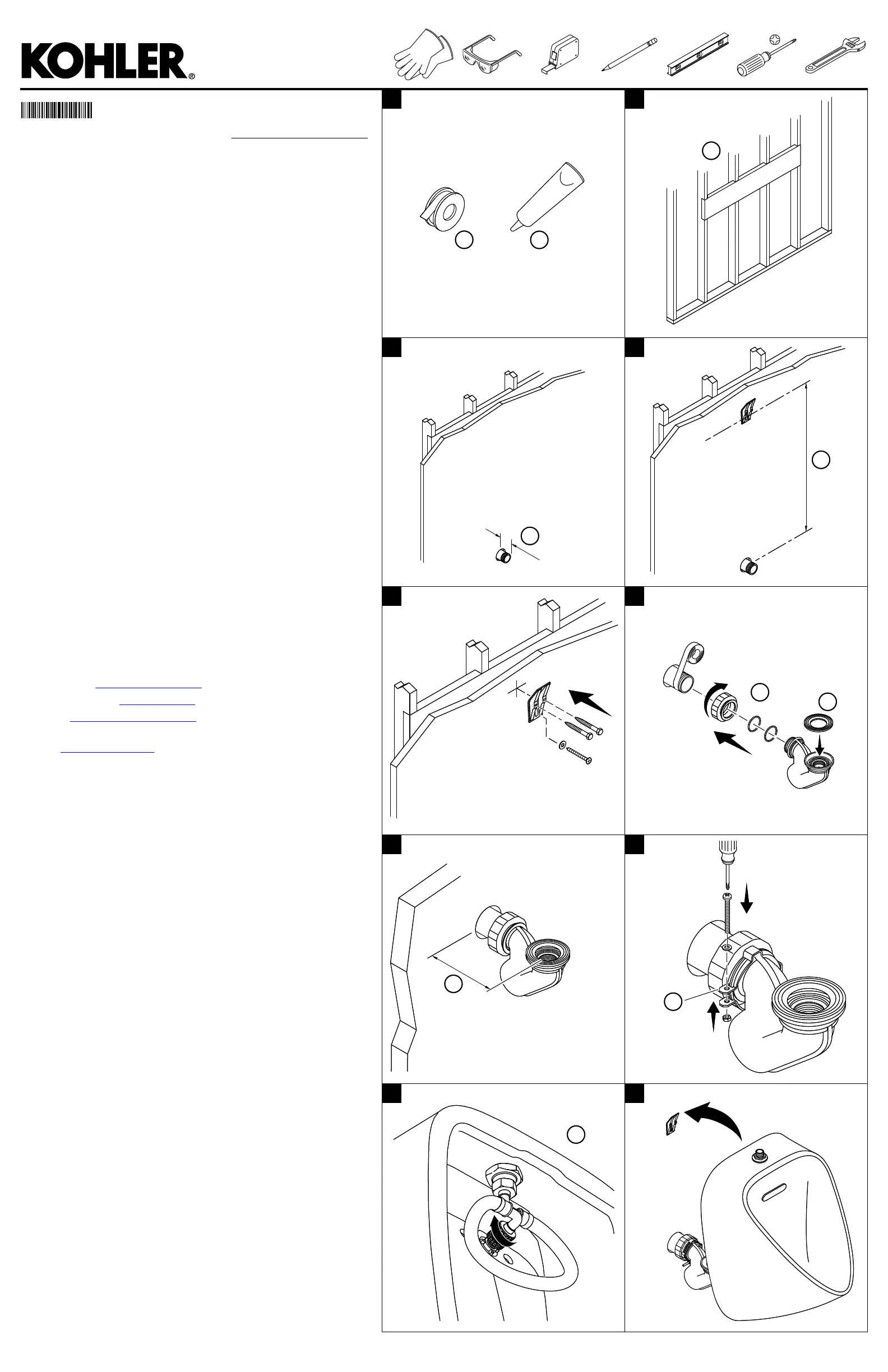 KOHLER®