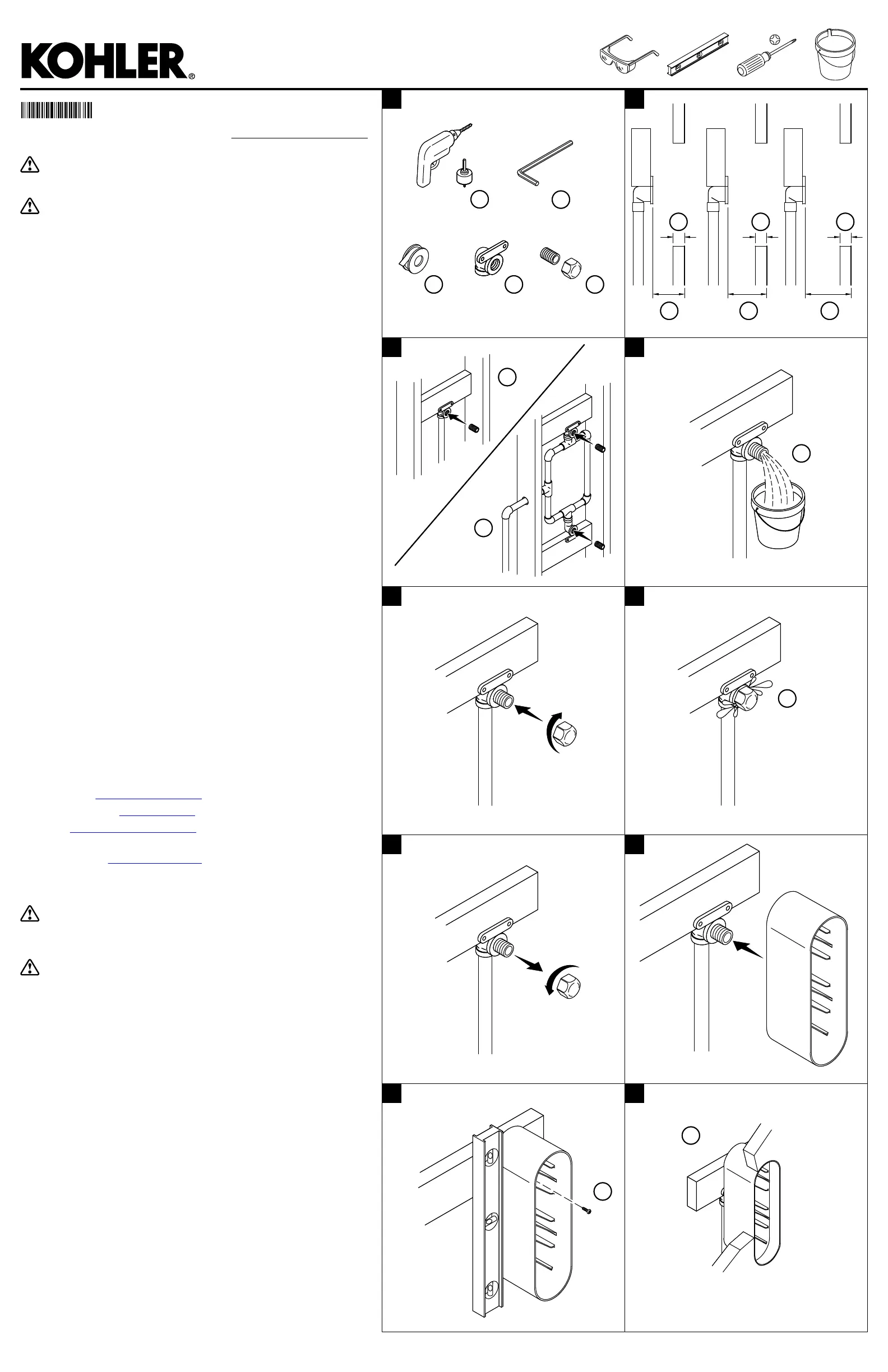 KOHLER®