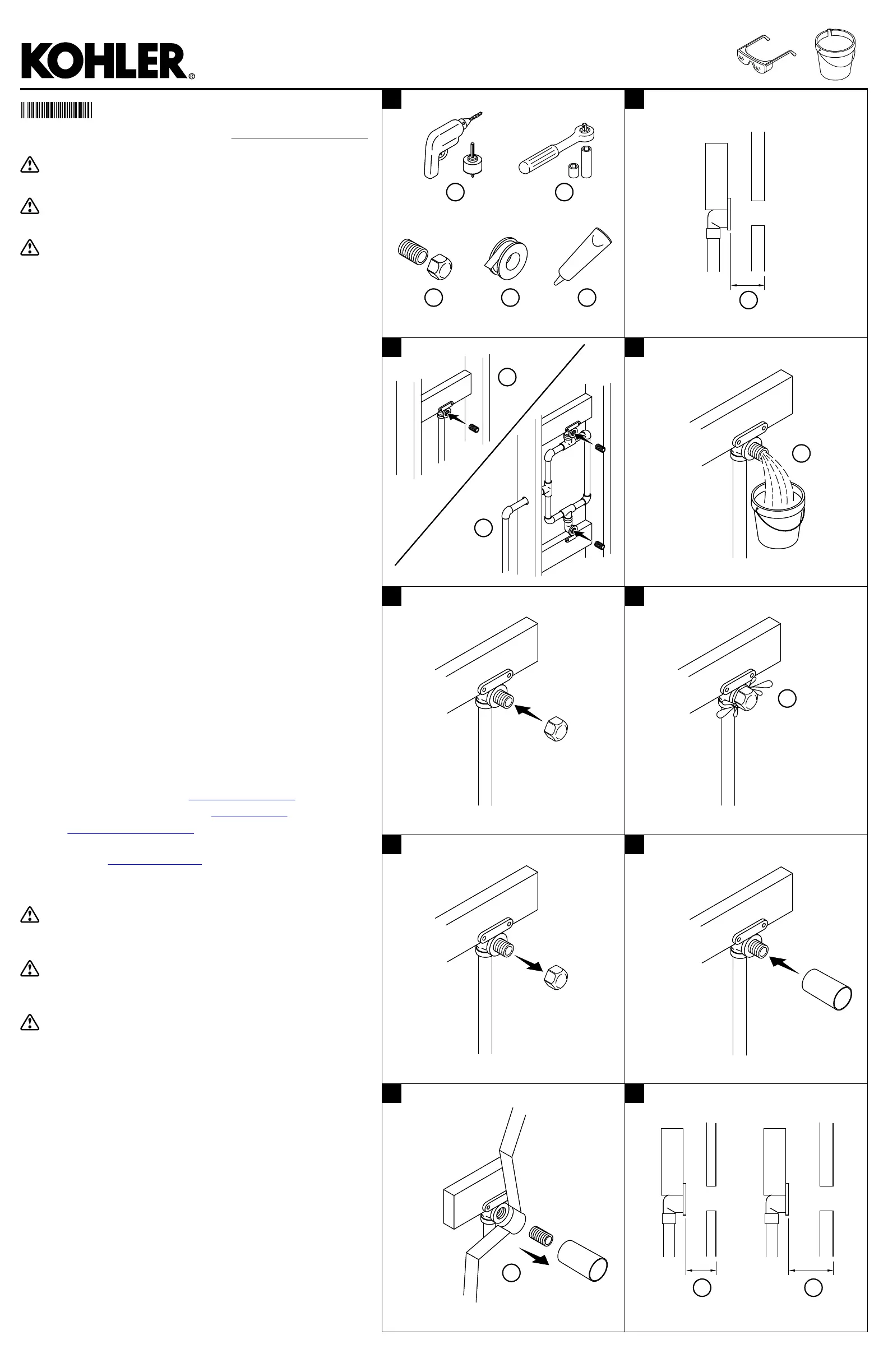 KOHLER®