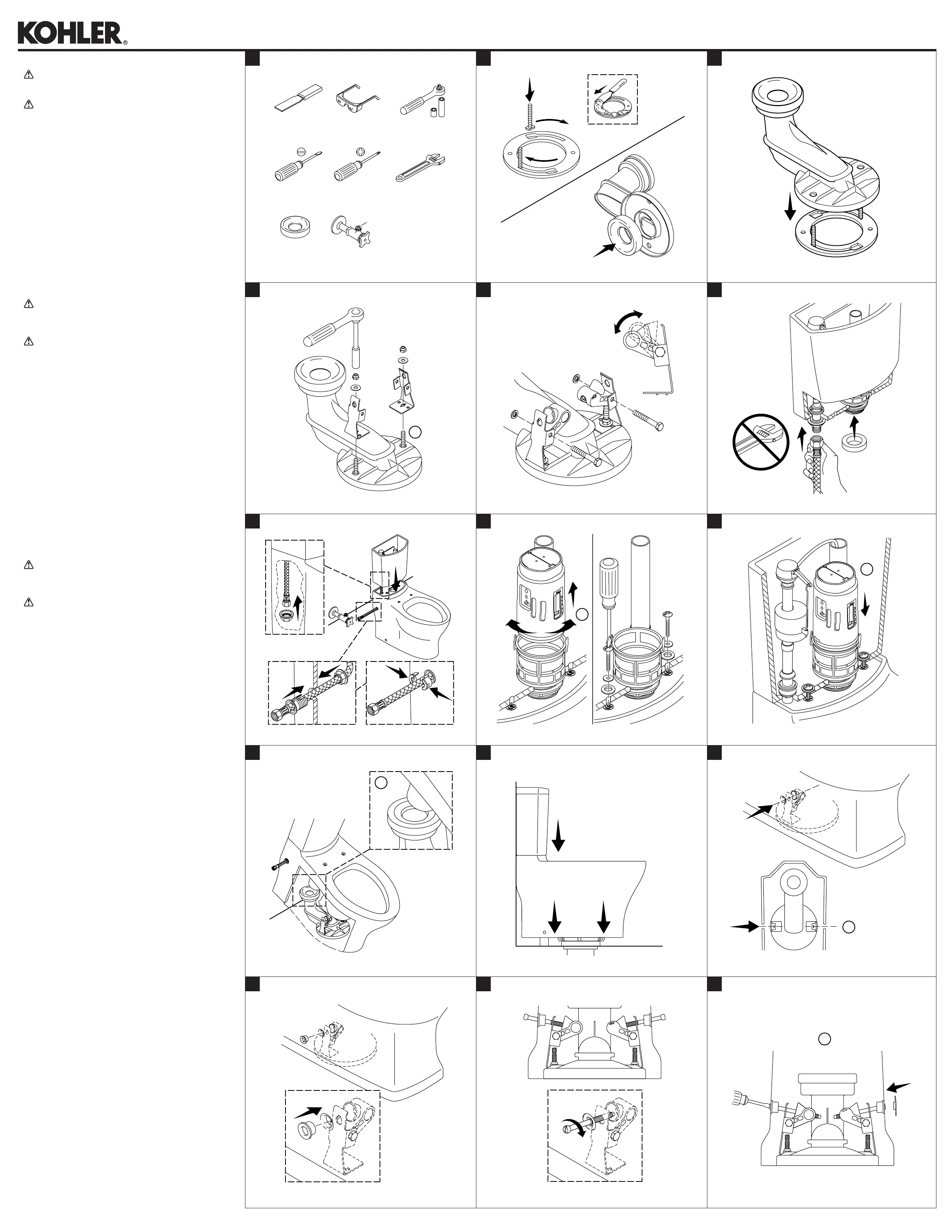 KOHLER®