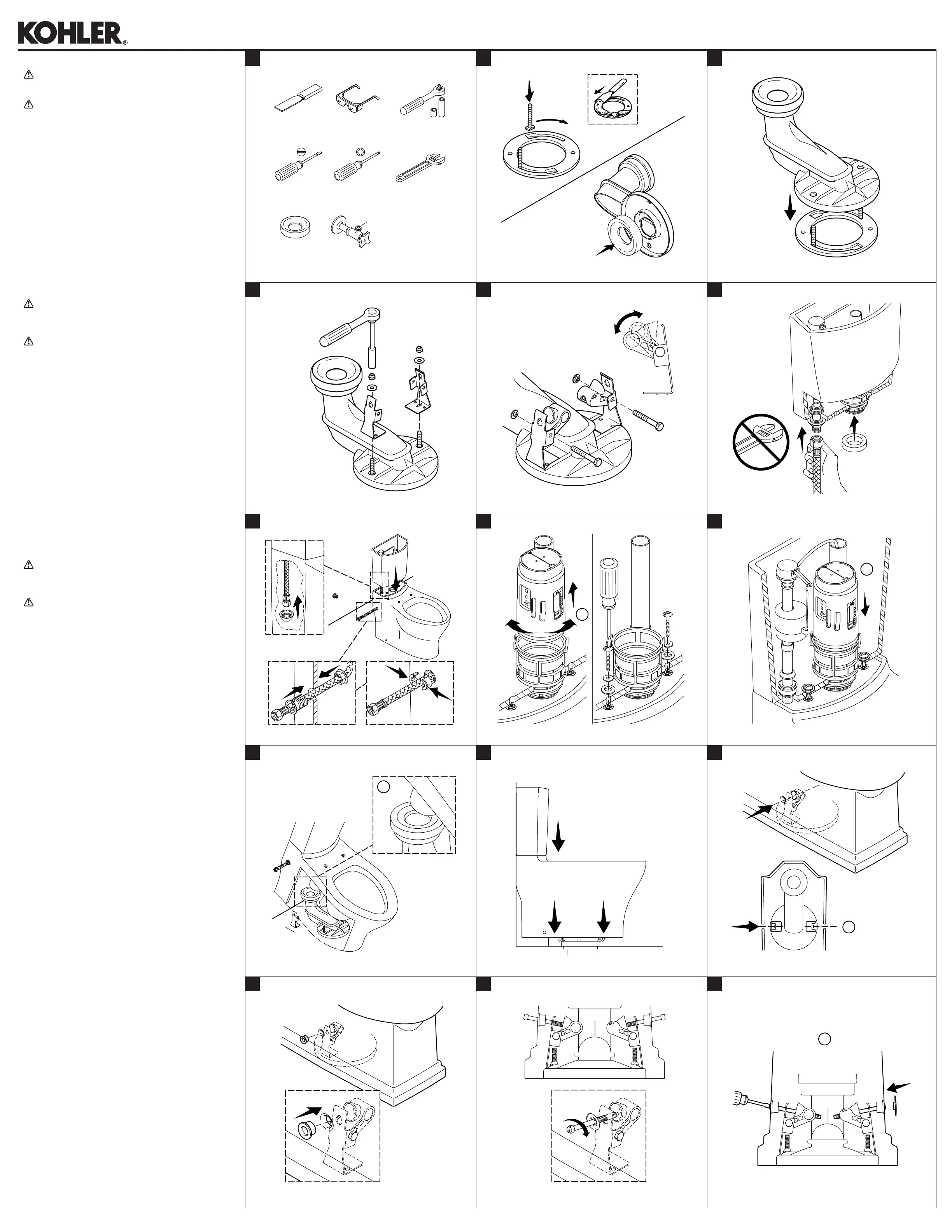 KOHLER®