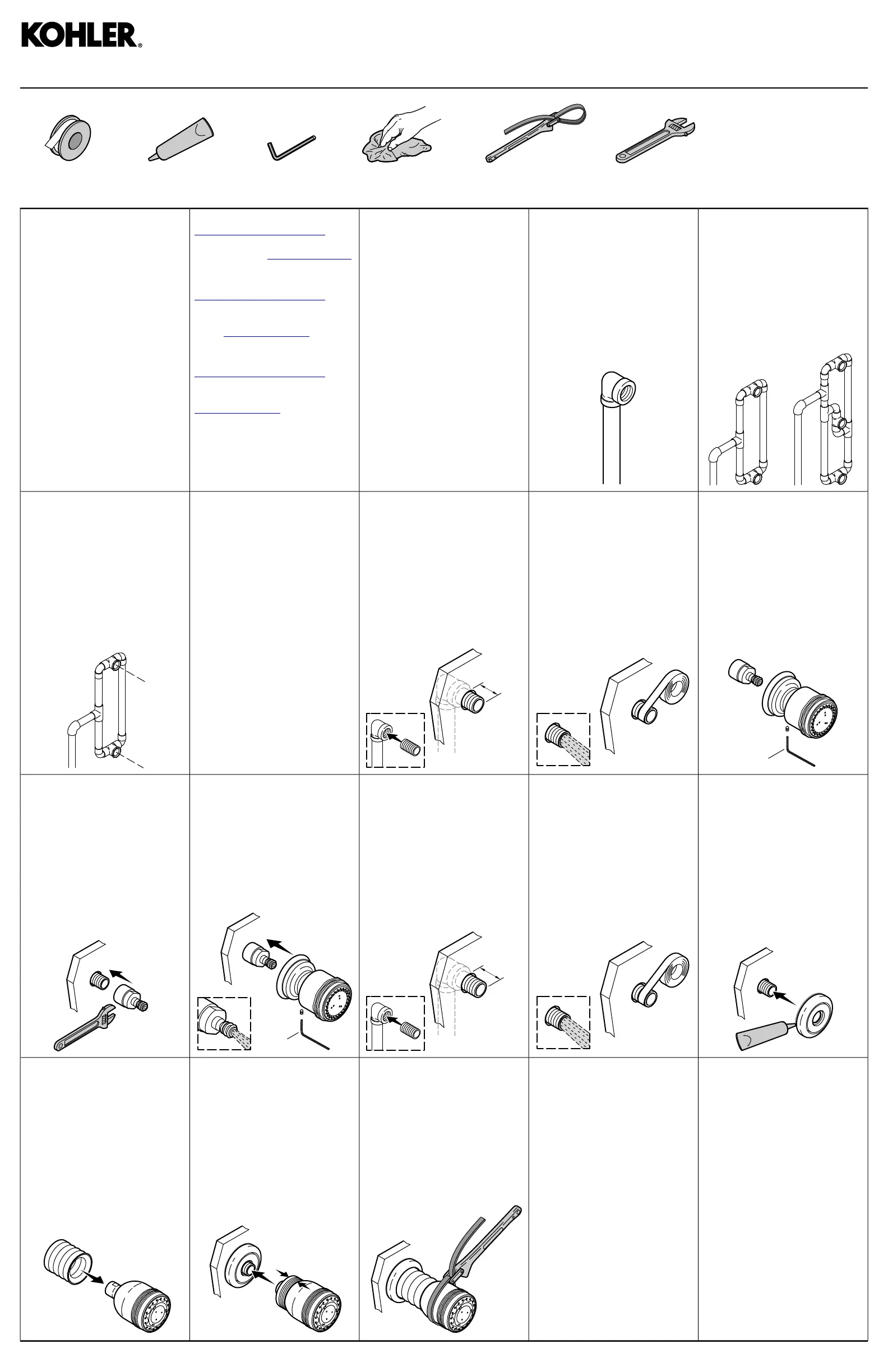 KOHLER®