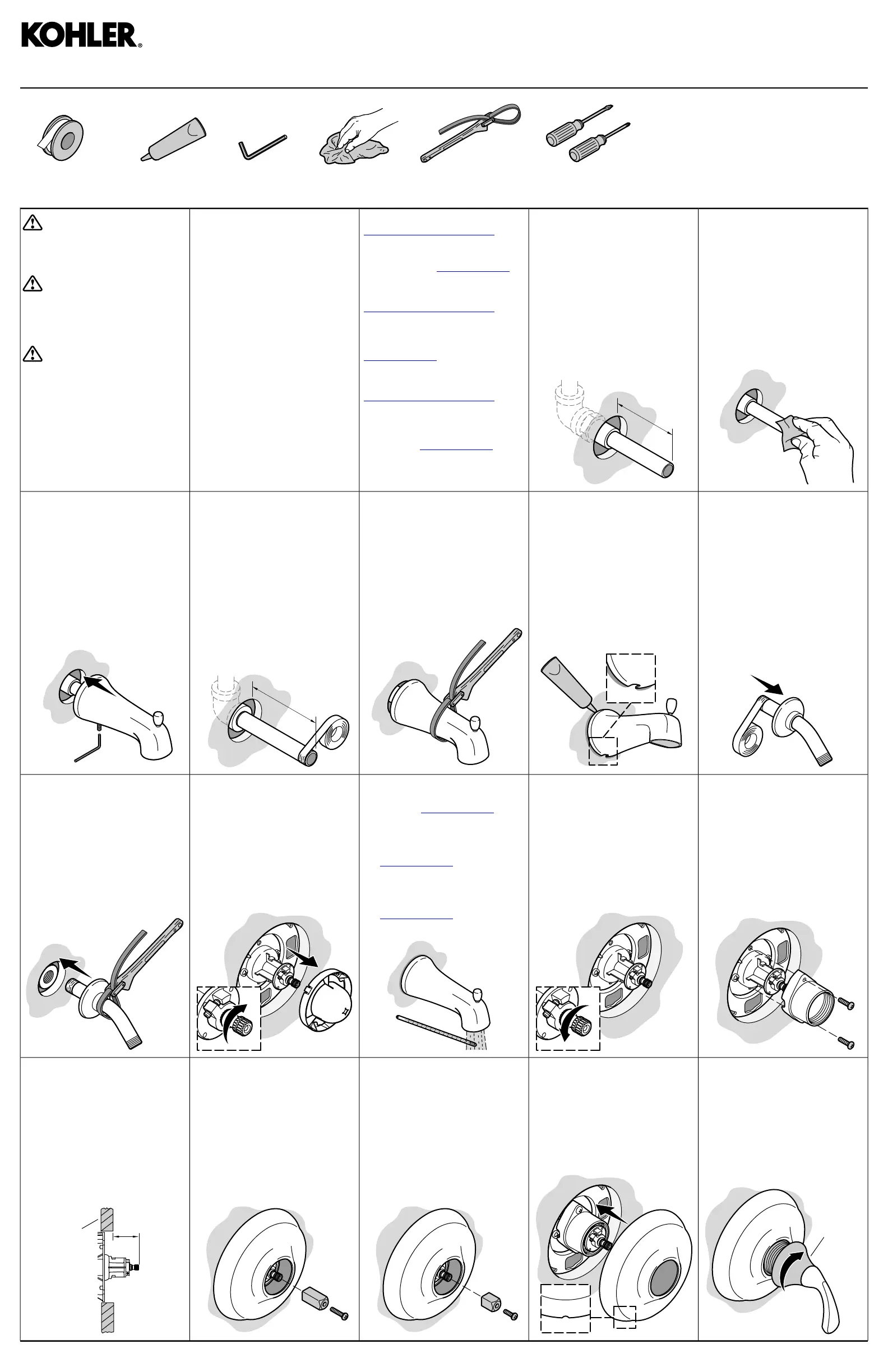 KOHLER®