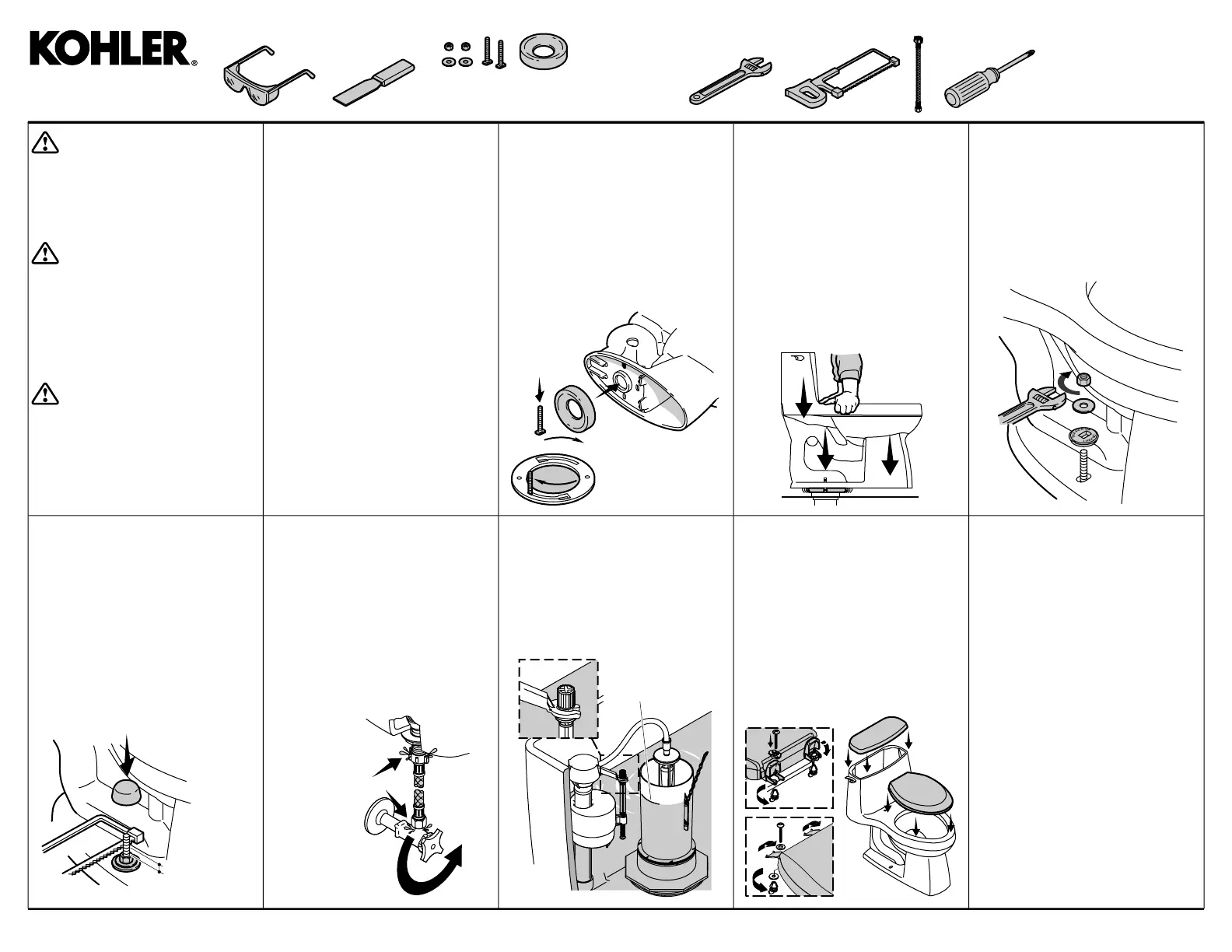 KOHLER®