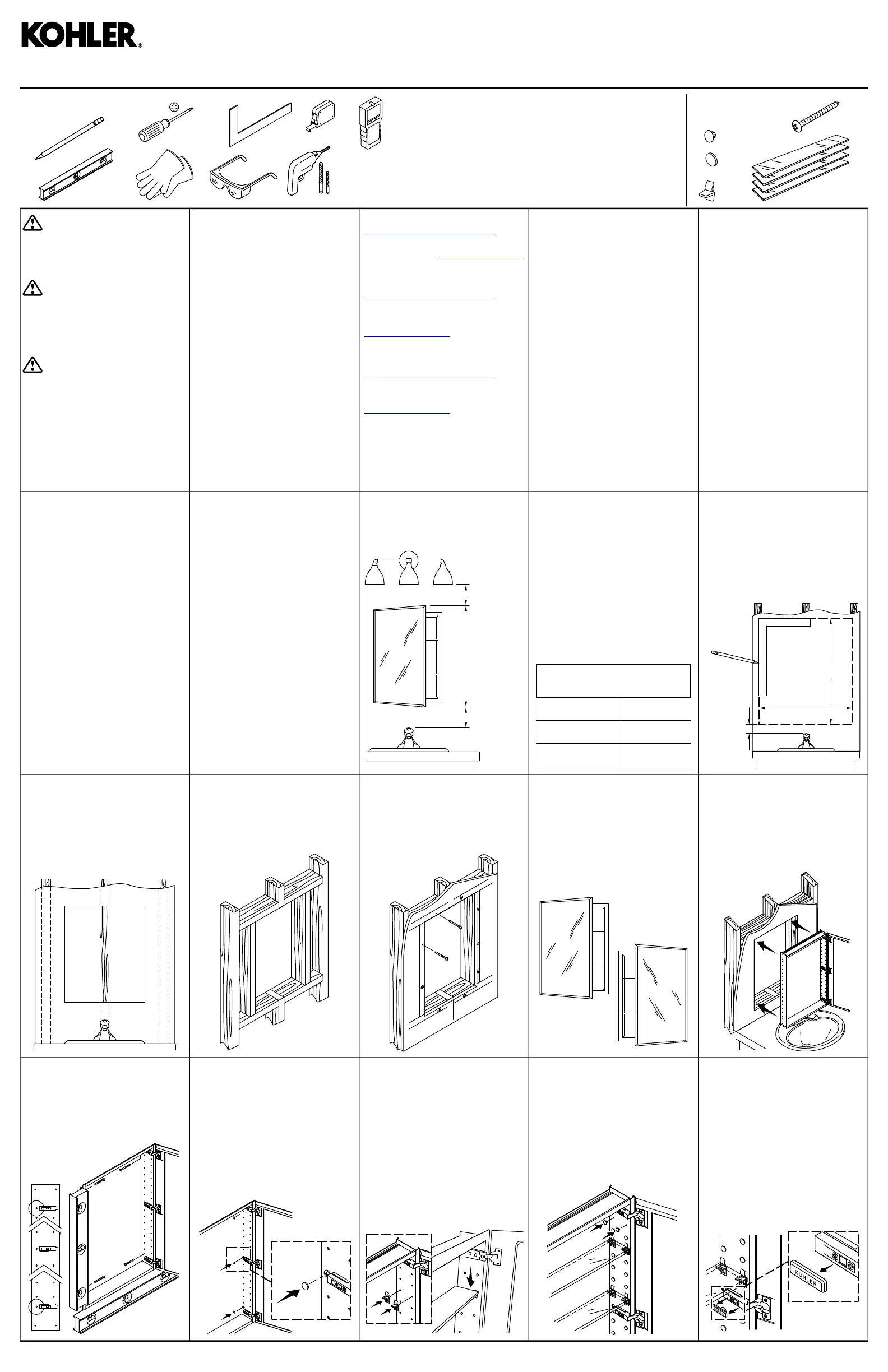 KOHLER®

KOHLER