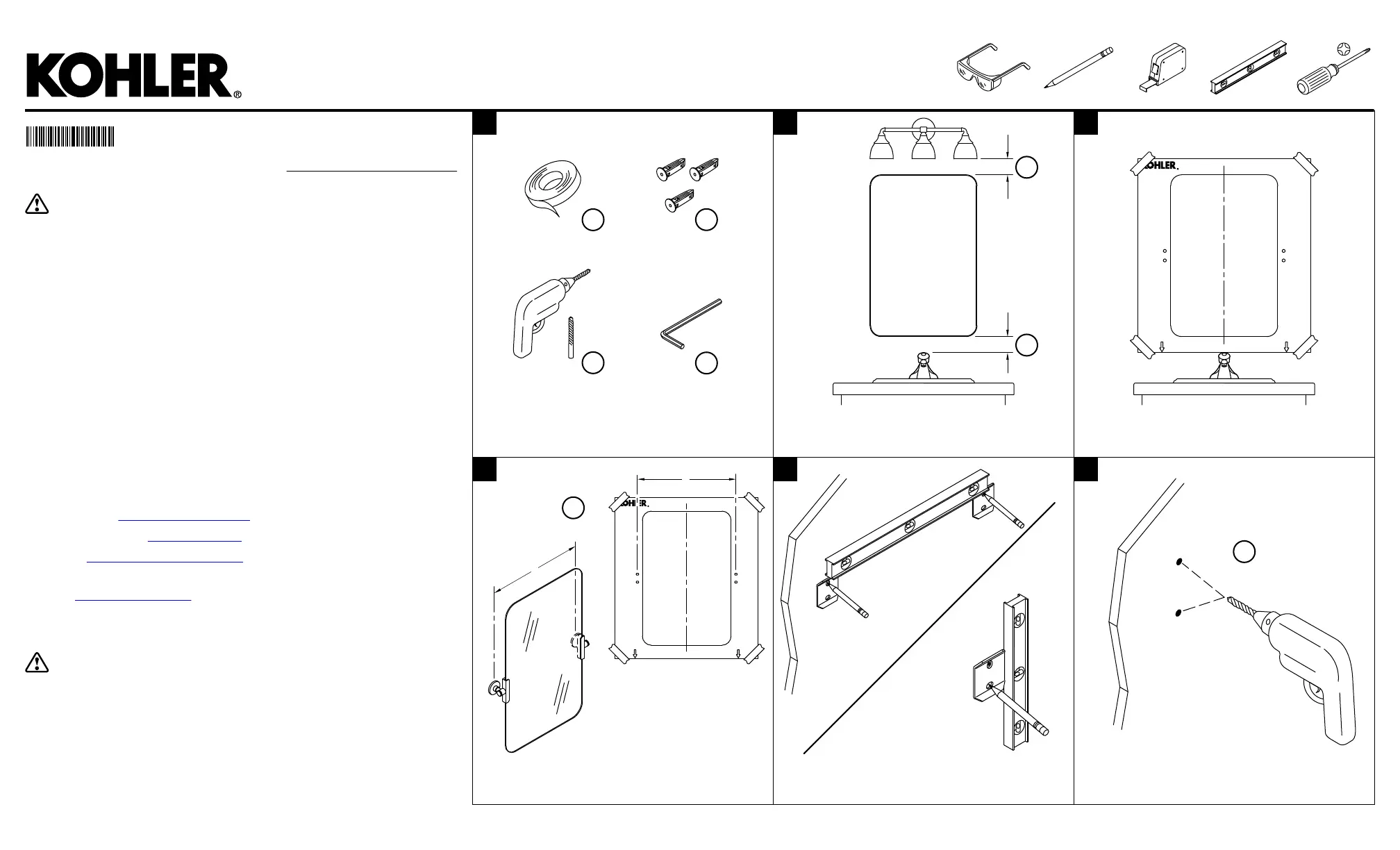 KOHLER®

KOHLER.

KOHLER.