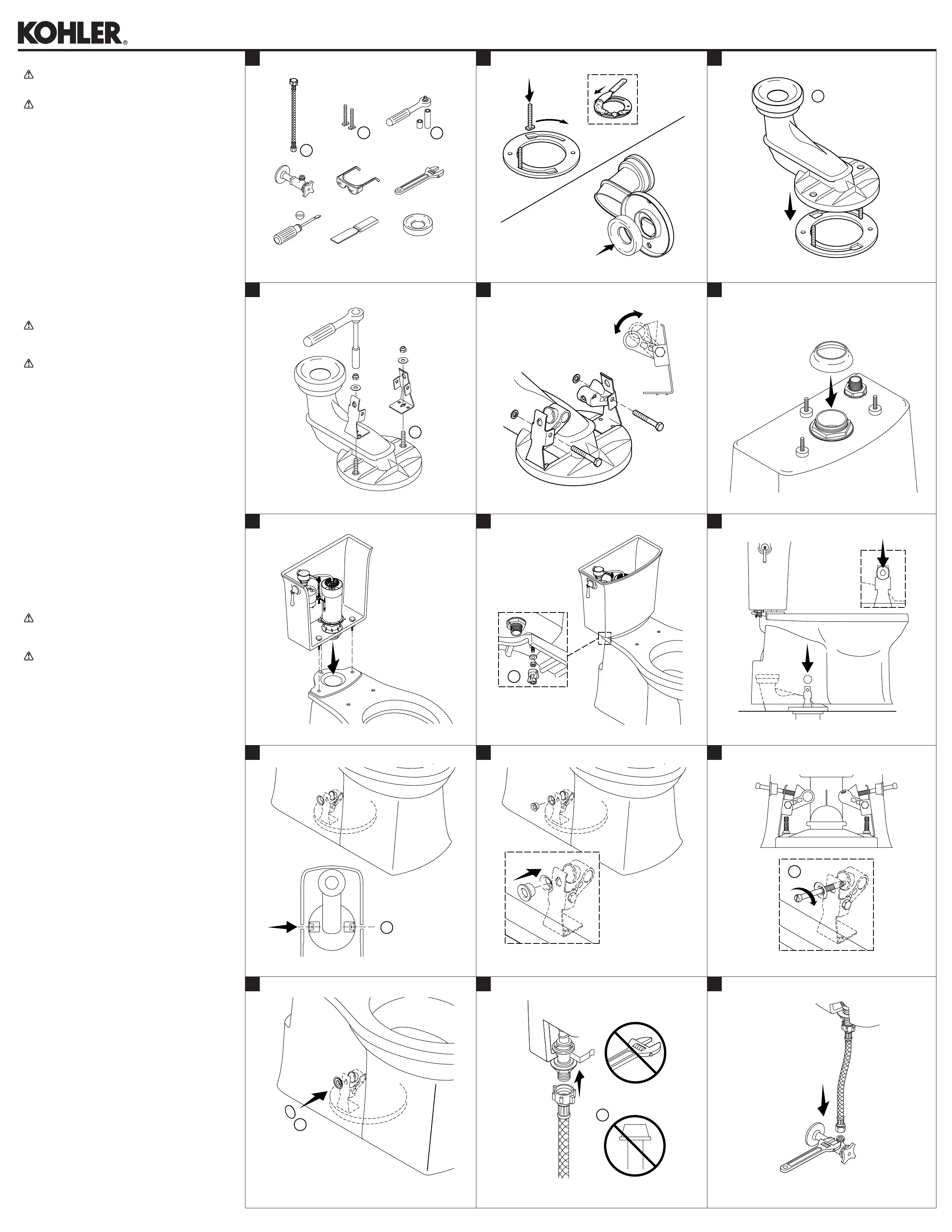 KOHLER®