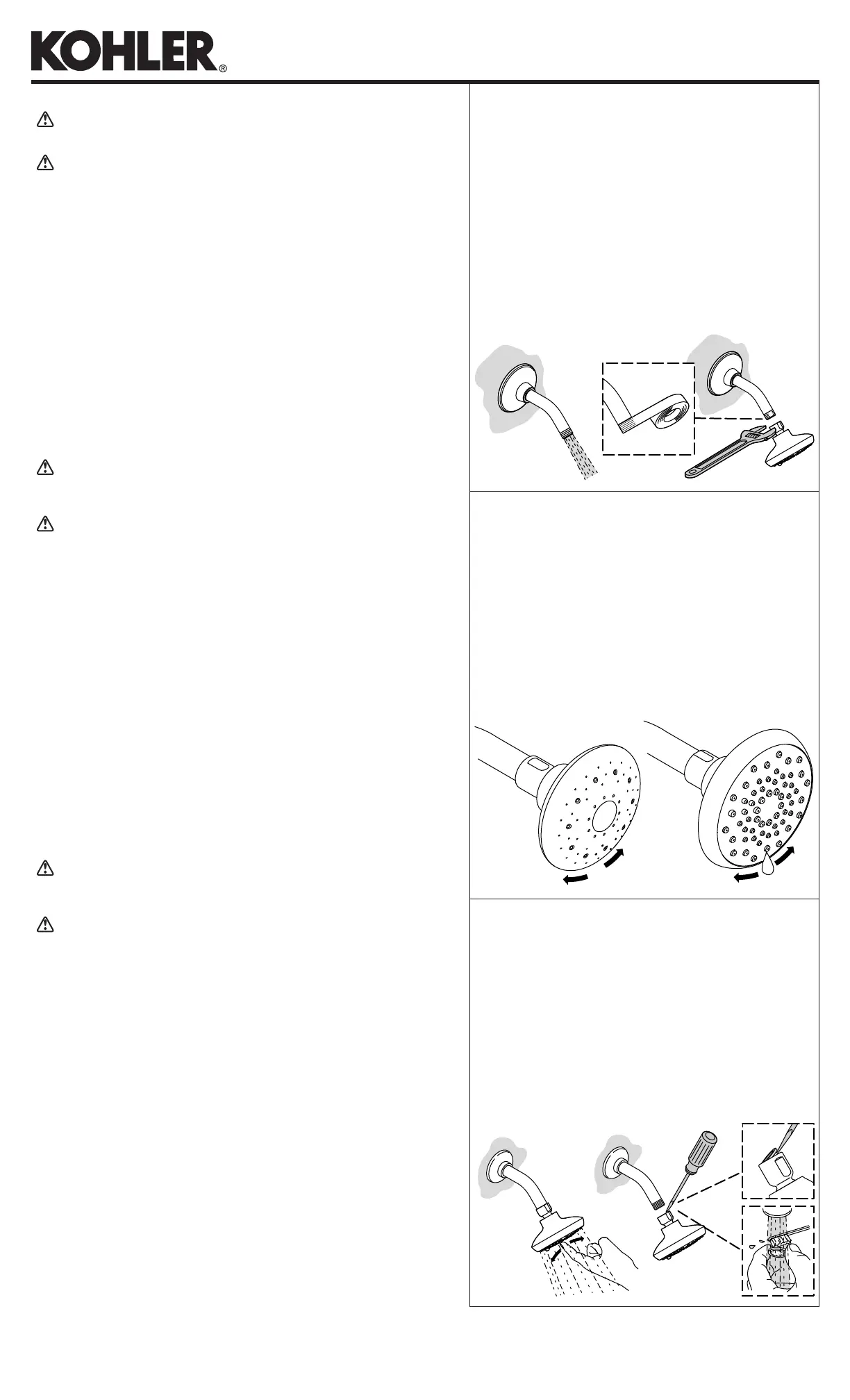 KOHLER®