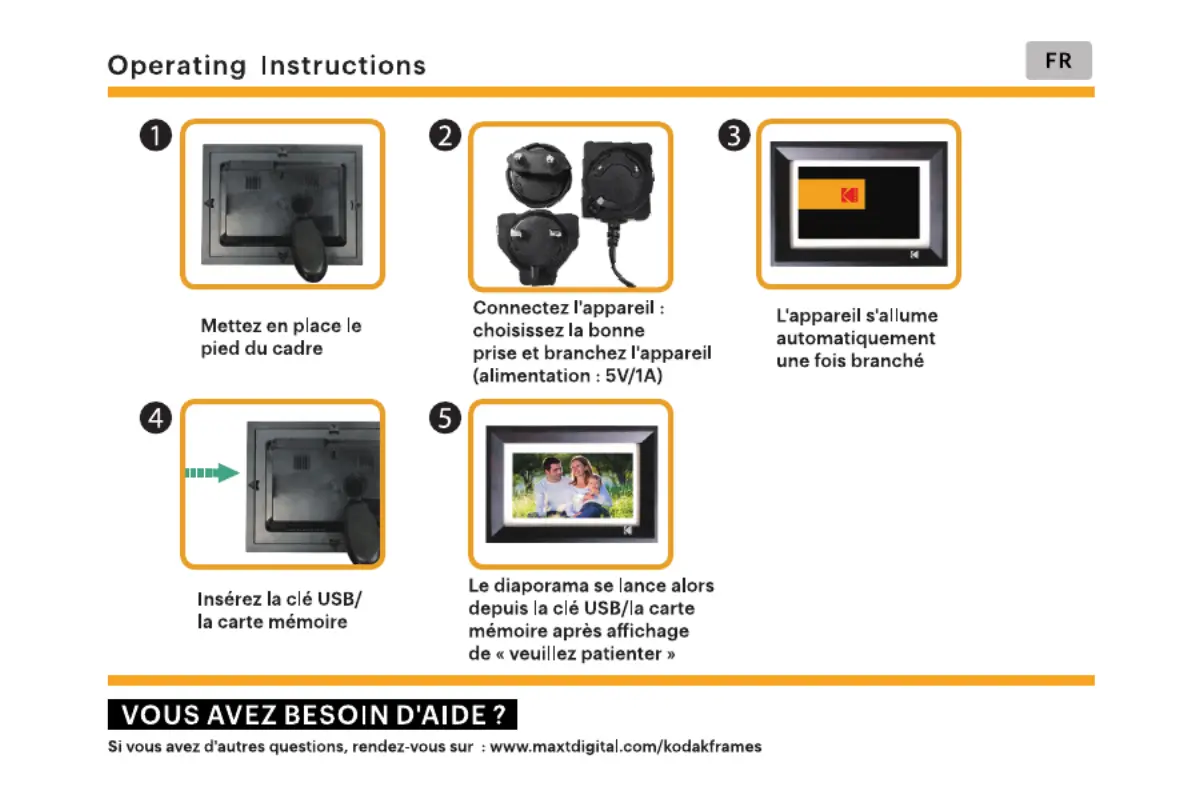 Operating Instructions

FR

1

Mettez en place le pied du cadre

2

Connectez l'appareil : choisissez la bonne prise et branchez l'appareil (alimentation : 5V/1A)

3

L'appareil s'allume automatiquement une fois branché

4

Insérez la clé USB/ la carte mémoire

5

Le diaporama se lance alors depuis la clé USB/la carte mémoire après affichage de « veuillez patienter »

VOUS AVEZ BESOIN D'AIDE ?

Si vous avez d'autres questions, rendez-vous sur : www.maxtdigital.com/kodakframes