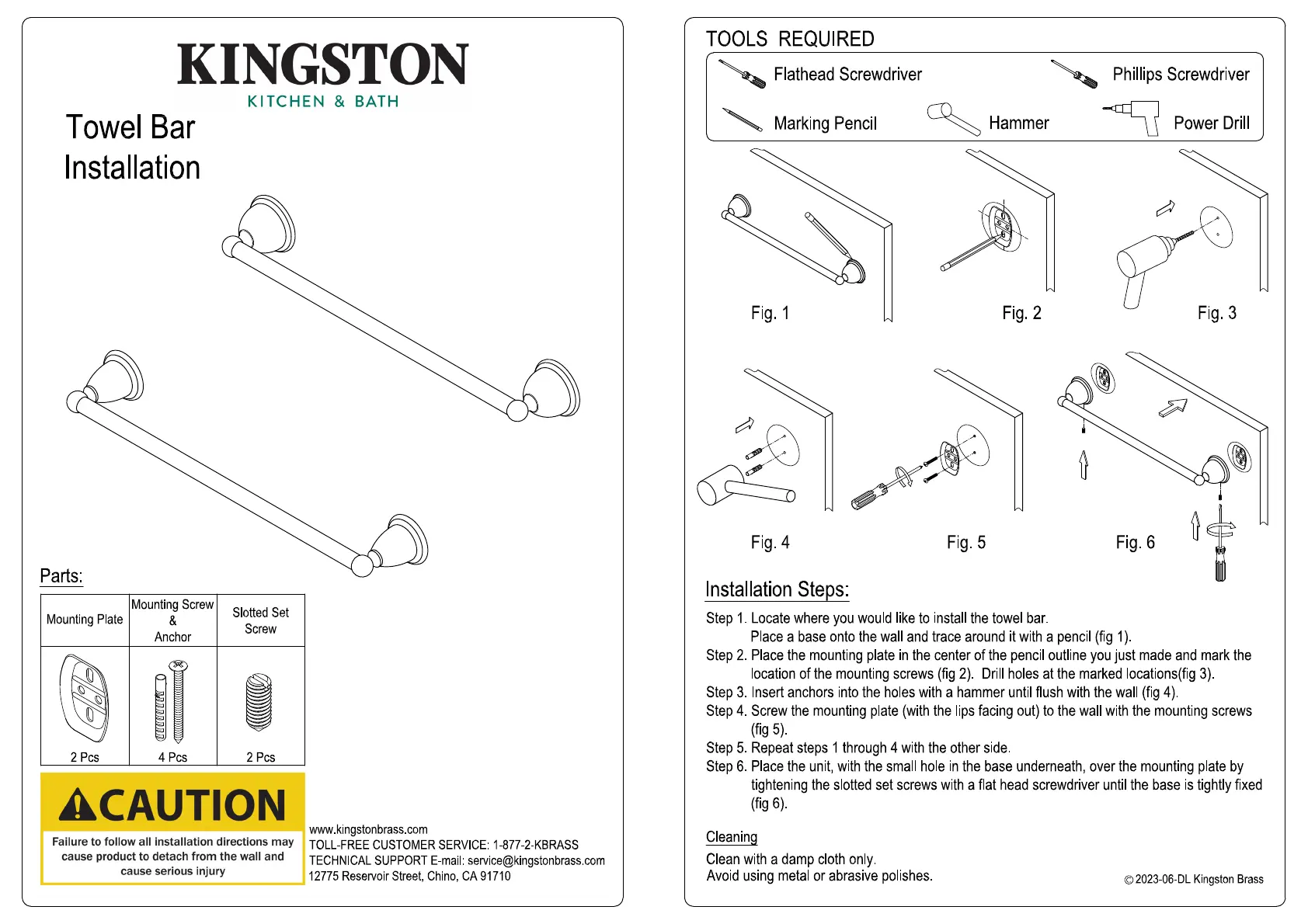 KINGSTON
KITCHEN & BATH

Towel Bar
Installation

Parts:

| Mounting Plate | Mounting Screw & Anchor | Slotted Set Screw |
|---|---|---|
| 2 Pcs | 4 Pcs | 2 Pcs |

CAUTION
Failure to follow all installation directions may cause product to detach from the wall and cause serious injury

www.kingstonbrass.com
TOLL-FREE CUSTOMER SERVICE: 1-877-2-KBRASS
TECHNICAL SUPPORT E-mail: service@kingstonbrass.com
12775 Reservoir Street, Chino, CA 91710

TOOLS REQUIRED
Flathead Screwdriver
Phillips Screwdriver
Marking Pencil
Hammer
Power Drill

Fig. 1
Fig. 2
Fig. 3
Fig. 4
Fig. 5
Fig. 6

Installation Steps:
Step 1. Locate where you would like to install the towel bar.
Place a base onto the wall and trace around it with a pencil (fig 1).
Step 2. Place the mounting plate in the center of the pencil outline you just made and mark the location of the mounting screws (fig 2). Drill holes at the marked locations(fig 3).
Step 3. Insert anchors into the holes with a hammer until flush with the wall (fig 4).
Step 4. Screw the mounting plate (with the lips facing out) to the wall with the mounting screws (fig 5).
Step 5. Repeat steps 1 through 4 with the other side.
Step 6. Place the unit, with the small hole in the base underneath, over the mounting plate by tightening the slotted set screws with a flat head screwdriver until the base is tightly fixed (fig 6).

Cleaning
Clean with a damp cloth only.
Avoid using metal or abrasive polishes.

© 2023-06-DL Kingston Brass