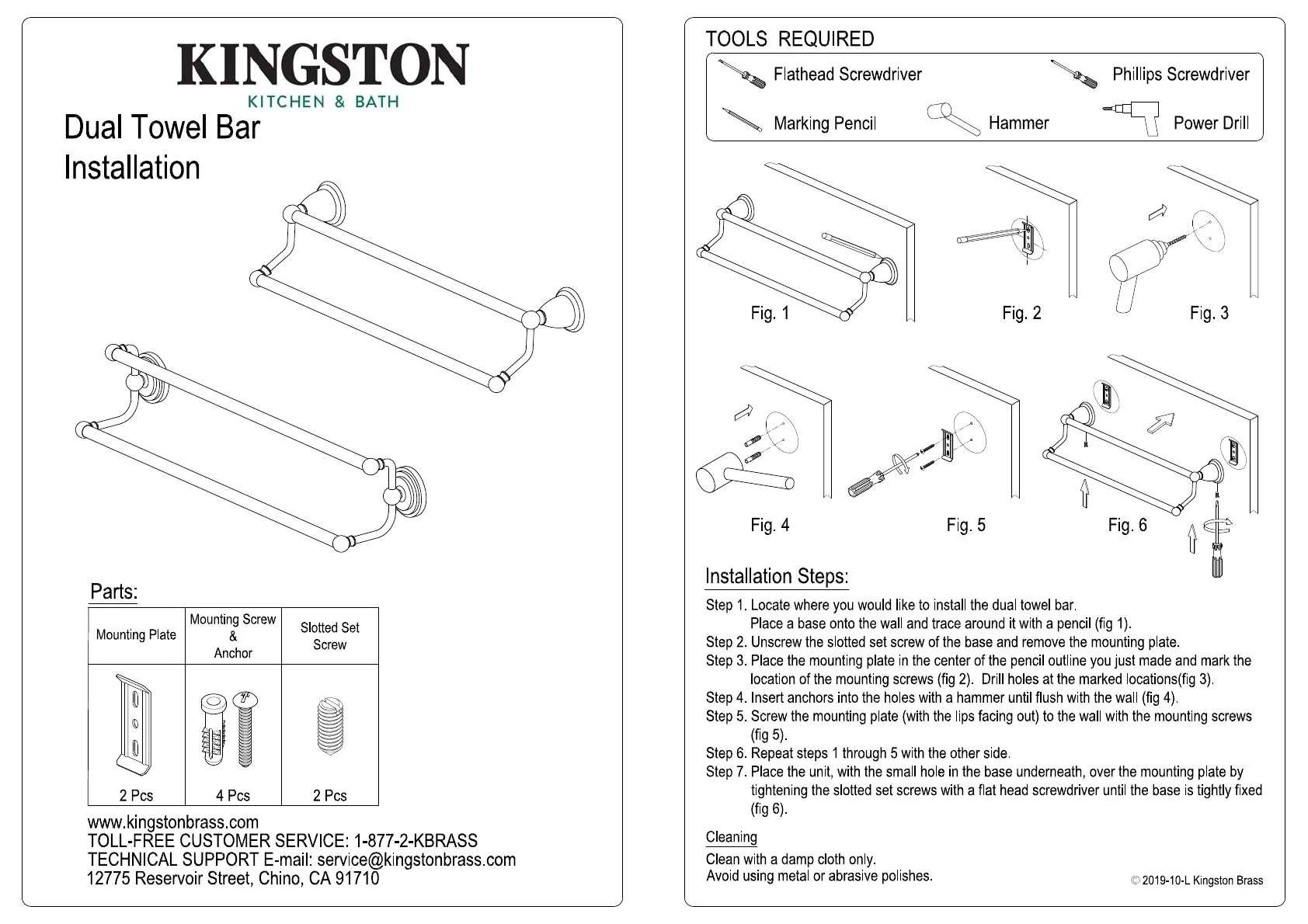 KINGSTON
KITCHEN & BATH

Dual Towel Bar
Installation

Parts:

| Mounting Plate | Mounting Screw & Anchor | Slotted Set Screw |
|---|---|---|
| 2 Pcs | 4 Pcs | 2 Pcs |

www.kingstonbrass.com
TOLL-FREE CUSTOMER SERVICE: 1-877-2-KBRASS
TECHNICAL SUPPORT E-mail: service@kingstonbrass.com
12775 Reservoir Street, Chino, CA 91710

TOOLS REQUIRED
Flathead Screwdriver
Phillips Screwdriver
Marking Pencil
Hammer
Power Drill

Fig. 1
Fig. 2
Fig. 3
Fig. 4
Fig. 5
Fig. 6

Installation Steps:
Step 1. Locate where you would like to install the dual towel bar. Place a base onto the wall and trace around it with a pencil (fig 1).
Step 2. Unscrew the slotted set screw of the base and remove the mounting plate.
Step 3. Place the mounting plate in the center of the pencil outline you just made and mark the location of the mounting screws (fig 2). Drill holes at the marked locations(fig 3).
Step 4. Insert anchors into the holes with a hammer until flush with the wall (fig 4).
Step 5. Screw the mounting plate (with the lips facing out) to the wall with the mounting screws (fig 5).
Step 6. Repeat steps 1 through 5 with the other side.
Step 7. Place the unit, with the small hole in the base underneath, over the mounting plate by tightening the slotted set screws with a flat head screwdriver until the base is tightly fixed (fig 6).

Cleaning
Clean with a damp cloth only.
Avoid using metal or abrasive polishes.

© 2019-10-L Kingston Brass