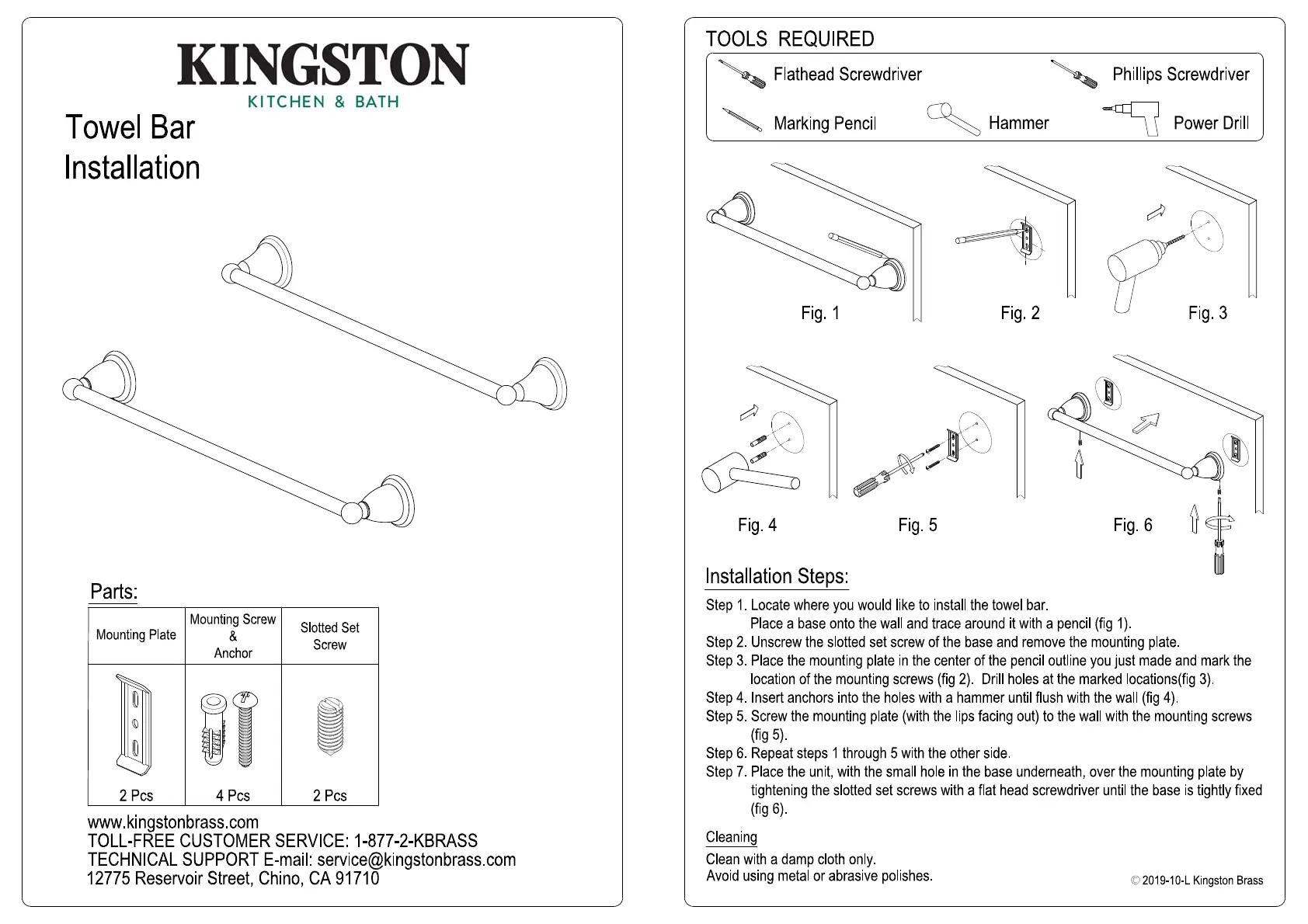 KINGSTON
KITCHEN & BATH

Towel Bar
Installation

Parts:

| Mounting Plate | Mounting Screw & Anchor | Slotted Set Screw |
|---|---|---|
| 2 Pcs | 4 Pcs | 2 Pcs |

www.kingstonbrass.com
TOLL-FREE CUSTOMER SERVICE: 1-877-2-KBRASS
TECHNICAL SUPPORT E-mail: service@kingstonbrass.com
12775 Reservoir Street, Chino, CA 91710

TOOLS REQUIRED
Flathead Screwdriver
Phillips Screwdriver
Marking Pencil
Hammer
Power Drill

Fig. 1
Fig. 2
Fig. 3
Fig. 4
Fig. 5
Fig. 6

Installation Steps:
Step 1. Locate where you would like to install the towel bar. Place a base onto the wall and trace around it with a pencil (fig 1).
Step 2. Unscrew the slotted set screw of the base and remove the mounting plate.
Step 3. Place the mounting plate in the center of the pencil outline you just made and mark the location of the mounting screws (fig 2). Drill holes at the marked locations(fig 3).
Step 4. Insert anchors into the holes with a hammer until flush with the wall (fig 4).
Step 5. Screw the mounting plate (with the lips facing out) to the wall with the mounting screws (fig 5).
Step 6. Repeat steps 1 through 5 with the other side.
Step 7. Place the unit, with the small hole in the base underneath, over the mounting plate by tightening the slotted set screws with a flat head screwdriver until the base is tightly fixed (fig 6).

Cleaning
Clean with a damp cloth only.
Avoid using metal or abrasive polishes.

© 2019-10-L Kingston Brass