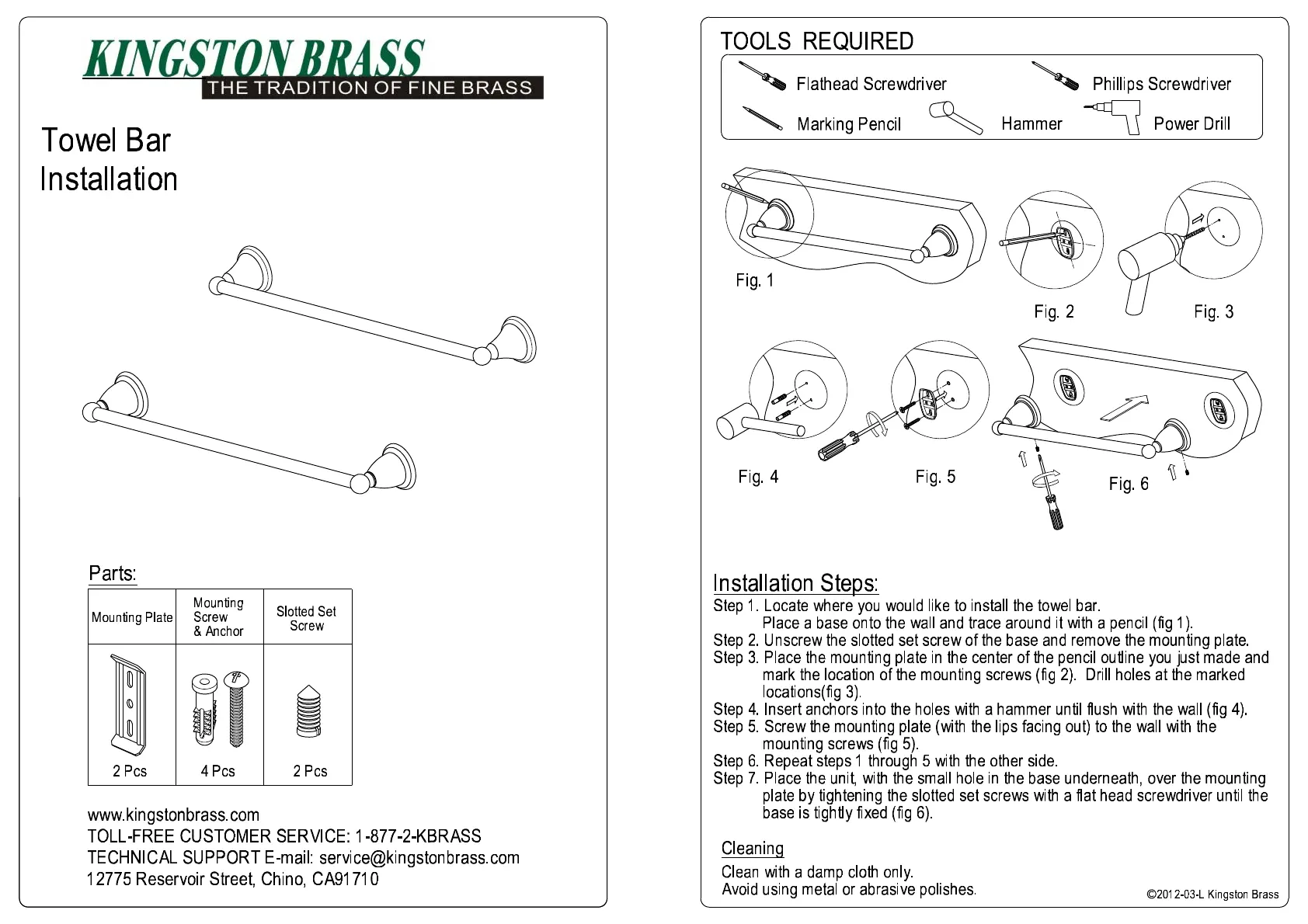 KINGSTON BRASS
THE TRADITION OF FINE BRASS

Towel Bar
Installation

Parts:

| Mounting Plate | Mounting Screw & Anchor | Slotted Set Screw |
|---|---|---|
| 2 Pcs | 4 Pcs | 2 Pcs |

www.kingstonbrass.com
TOLL-FREE CUSTOMER SERVICE: 1-877-2-KBRASS
TECHNICAL SUPPORT E-mail: service@kingstonbrass.com
12775 Reservoir Street, Chino, CA91710

TOOLS REQUIRED
Flathead Screwdriver
Phillips Screwdriver
Marking Pencil
Hammer
Power Drill

Fig. 1
Fig. 2
Fig. 3
Fig. 4
Fig. 5
Fig. 6

Installation Steps:
Step 1. Locate where you would like to install the towel bar. Place a base onto the wall and trace around it with a pencil (fig 1).
Step 2. Unscrew the slotted set screw of the base and remove the mounting plate.
Step 3. Place the mounting plate in the center of the pencil outline you just made and mark the location of the mounting screws (fig 2). Drill holes at the marked locations(fig 3).
Step 4. Insert anchors into the holes with a hammer until flush with the wall (fig 4).
Step 5. Screw the mounting plate (with the lips facing out) to the wall with the mounting screws (fig 5).
Step 6. Repeat steps 1 through 5 with the other side.
Step 7. Place the unit, with the small hole in the base underneath, over the mounting plate by tightening the slotted set screws with a flat head screwdriver until the base is tightly fixed (fig 6).

Cleaning
Clean with a damp cloth only.
Avoid using metal or abrasive polishes.

©2012-03-L Kingston Brass