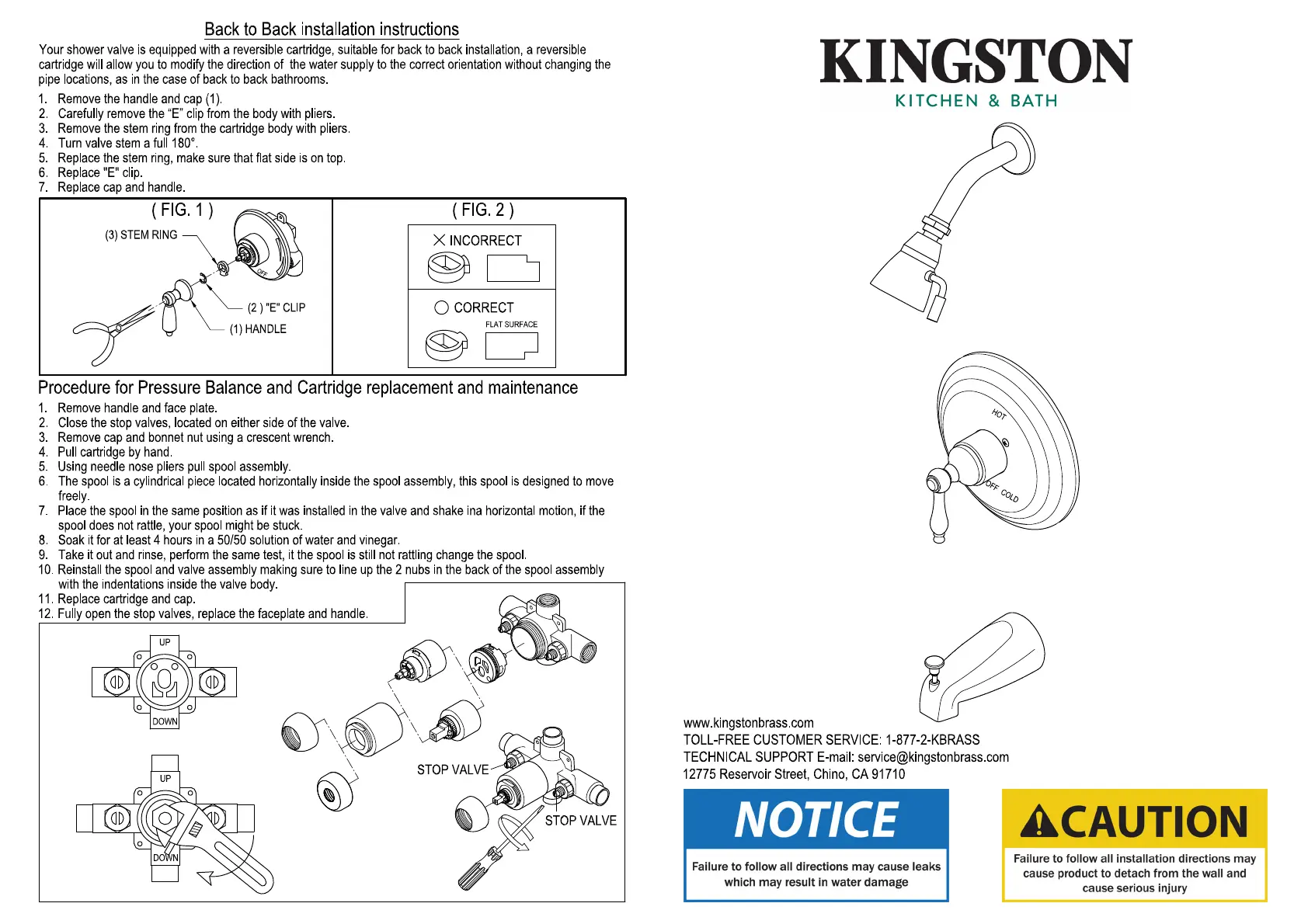 Back to Back installation instructions

Your shower valve is equipped with a reversible cartridge, suitable for back to back installation, a reversible cartridge will allow you to modify the direction of the water supply to the correct orientation without changing the pipe locations, as in the case of back to back bathrooms.

1. Remove the handle and cap (1).
2. Carefully remove the "E" clip from the body with pliers.
3. Remove the stem ring from the cartridge body with pliers.
4. Turn valve stem a full 180°.
5. Replace the stem ring, make sure that flat side is on top.
6. Replace "E" clip.
7. Replace cap and handle.

( FIG. 1 )
(3) STEM RING
OFF
(2 ) "E" CLIP
(1) HANDLE

( FIG. 2 )
INCORRECT
CORRECT
FLAT SURFACE

Procedure for Pressure Balance and Cartridge replacement and maintenance

1. Remove handle and face plate.
2. Close the stop valves, located on either side of the valve.
3. Remove cap and bonnet nut using a crescent wrench.
4. Pull cartridge by hand.
5. Using needle nose pliers pull spool assembly.
6. The spool is a cylindrical piece located horizontally inside the spool assembly, this spool is designed to move freely.
7. Place the spool in the same position as if it was installed in the valve and shake ina horizontal motion, if the spool does not rattle, your spool might be stuck.
8. Soak it for at least 4 hours in a 50/50 solution of water and vinegar.
9. Take it out and rinse, perform the same test, it the spool is still not rattling change the spool.
10. Reinstall the spool and valve assembly making sure to line up the 2 nubs in the back of the spool assembly with the indentations inside the valve body.
11. Replace cartridge and cap.
12. Fully open the stop valves, replace the faceplate and handle.

UP
DOWN
UP
DOWN
STOP VALVE
STOP VALVE

KINGSTON
KITCHEN & BATH

HOT
OFF COLD

www.kingstonbrass.com
TOLL-FREE CUSTOMER SERVICE: 1-877-2-KBRASS
TECHNICAL SUPPORT E-mail: service@kingstonbrass.com
12775 Reservoir Street, Chino, CA 91710

NOTICE
Failure to follow all directions may cause leaks which may result in water damage

CAUTION
Failure to follow all installation directions may cause product to detach from the wall and cause serious injury