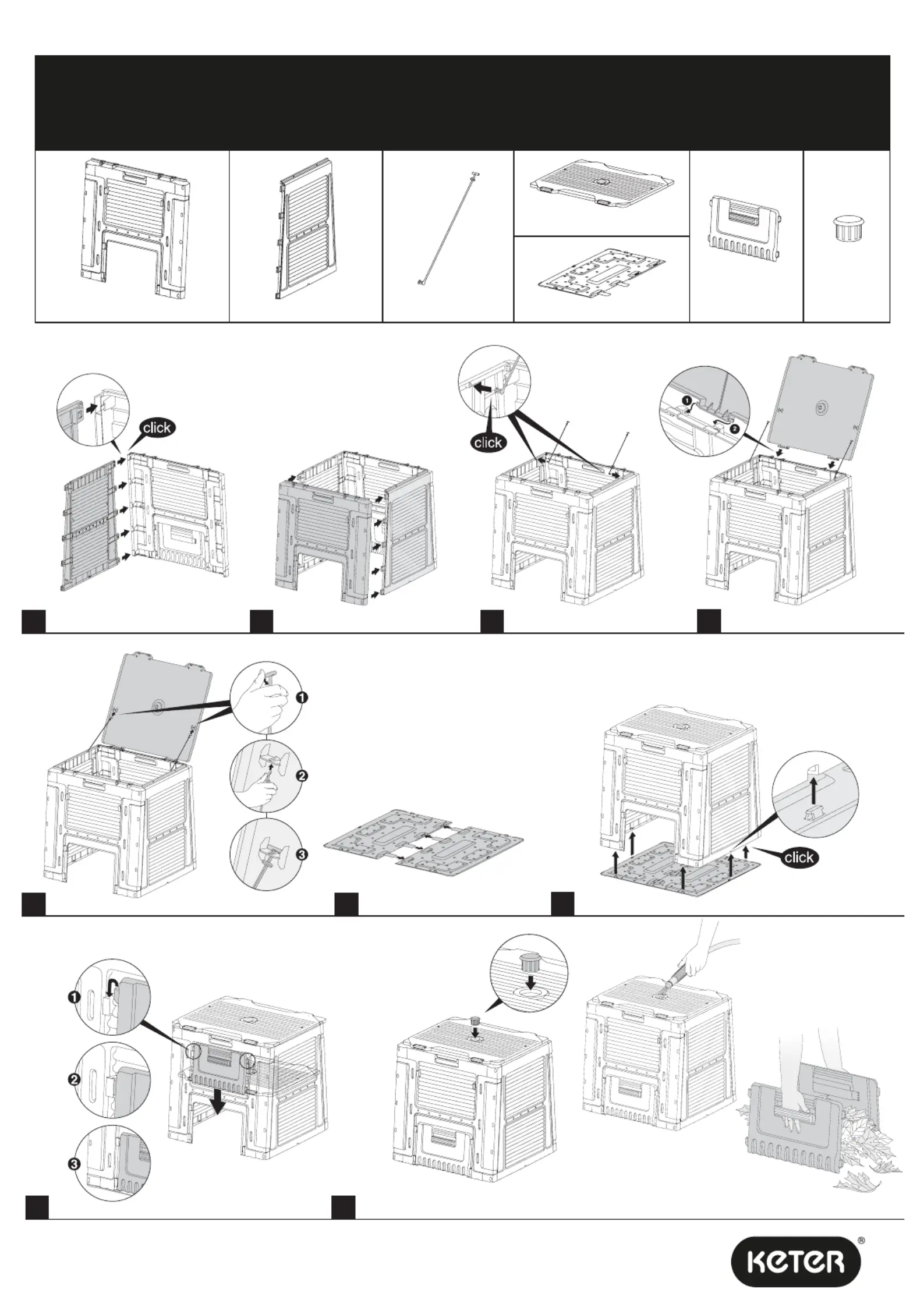 click

click

1

2

1

2

3

click

1

2

3

KETER®