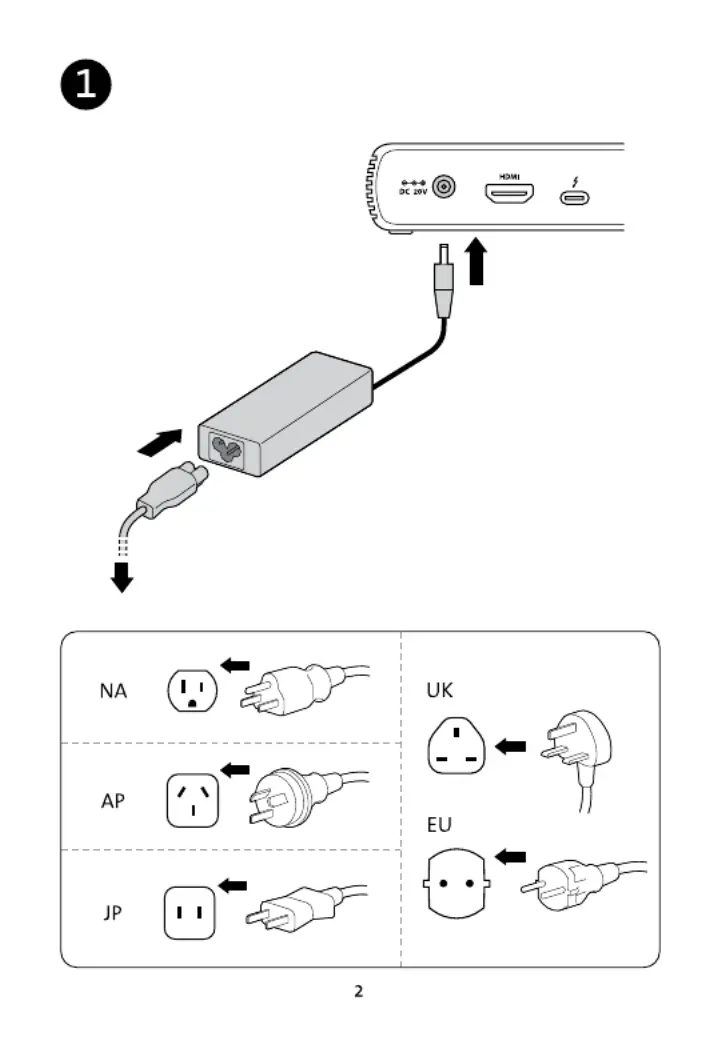 1

DC 20V

HDMI

NA

AP

JP

UK

EU

2