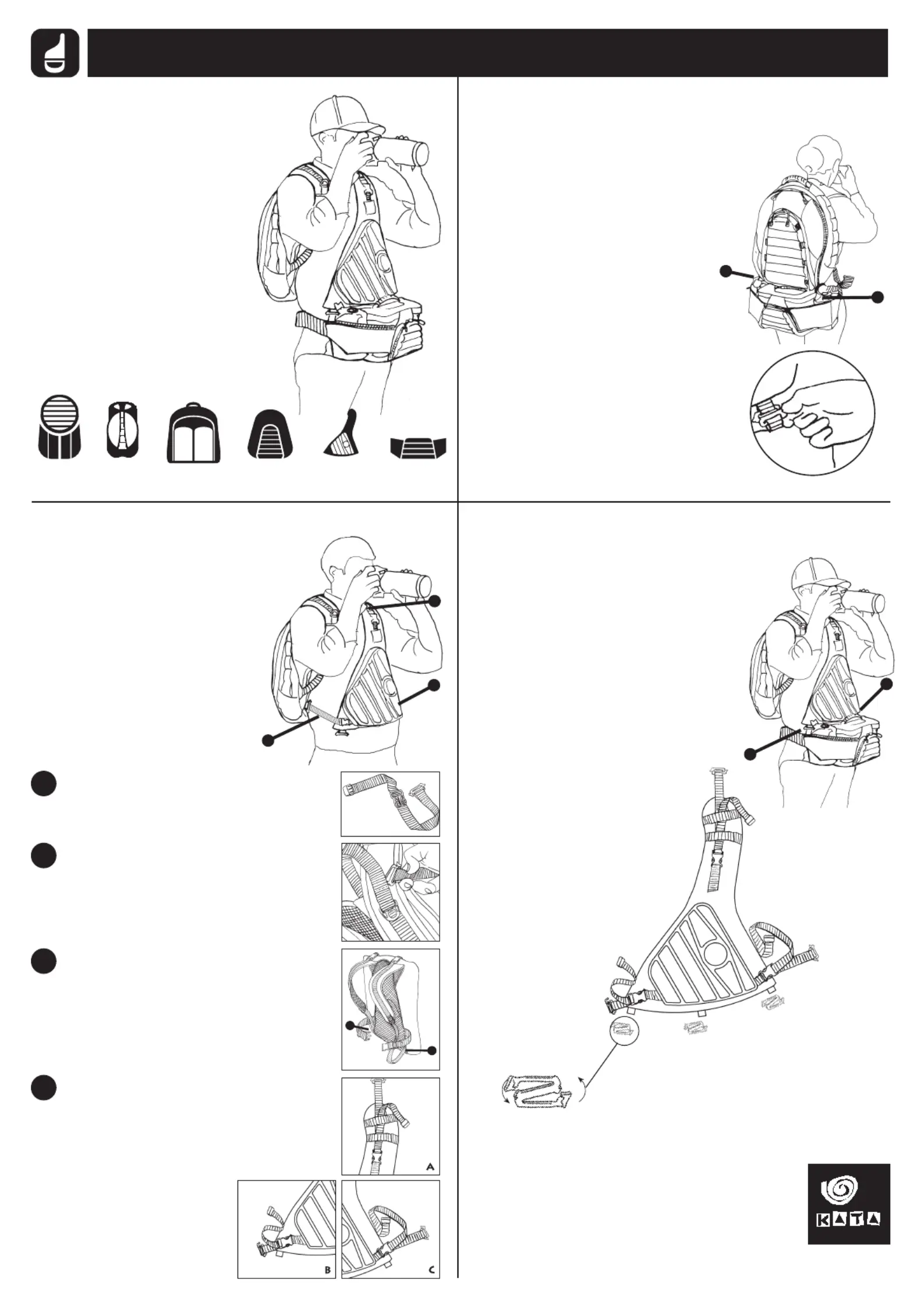 A

B

C

KATA