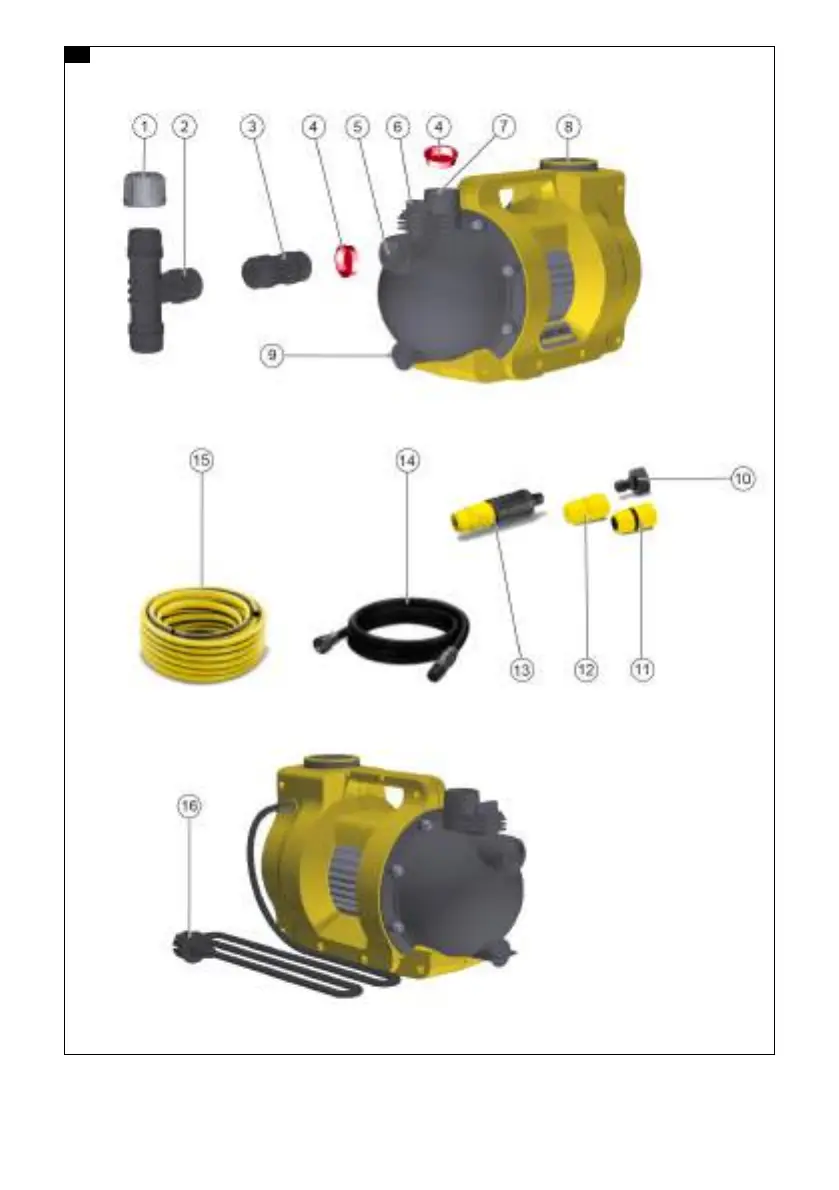 1 2 3 4 5 6 4 7 8

9

15 14 10

13 12 11

16