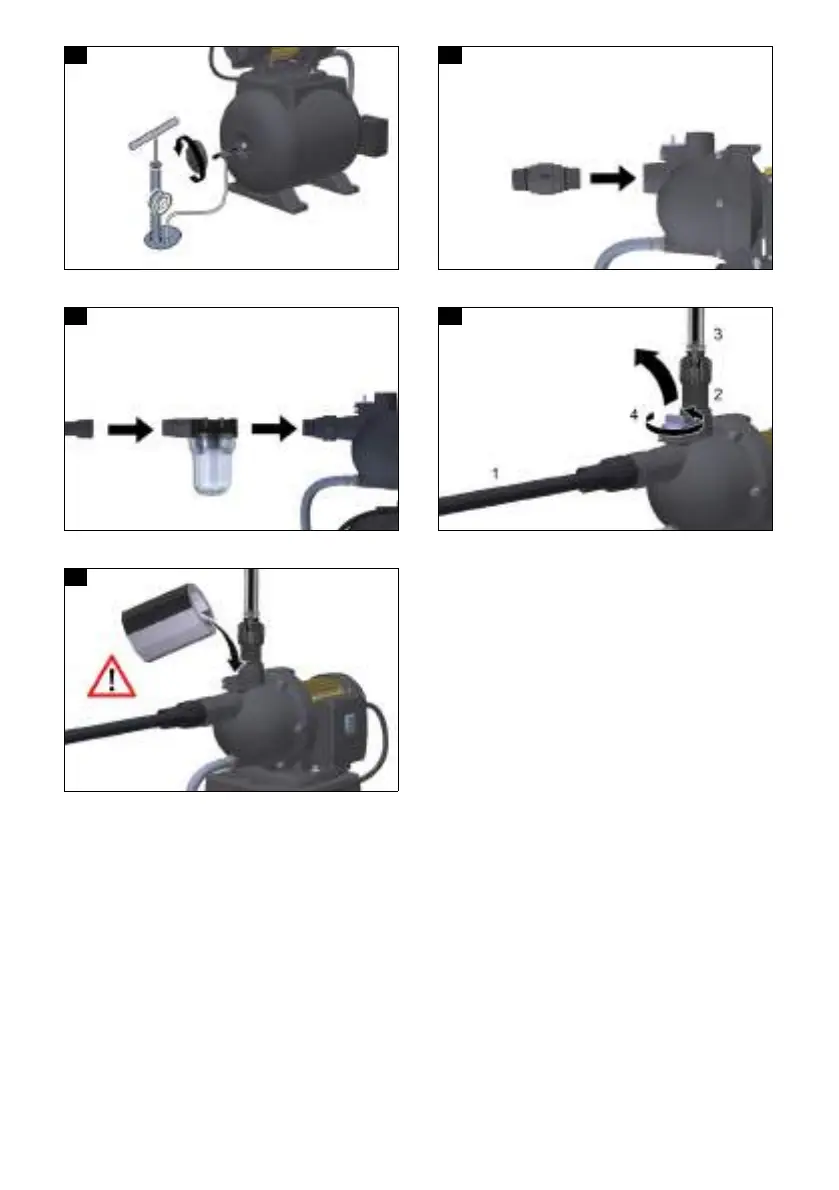 3
2
4
1