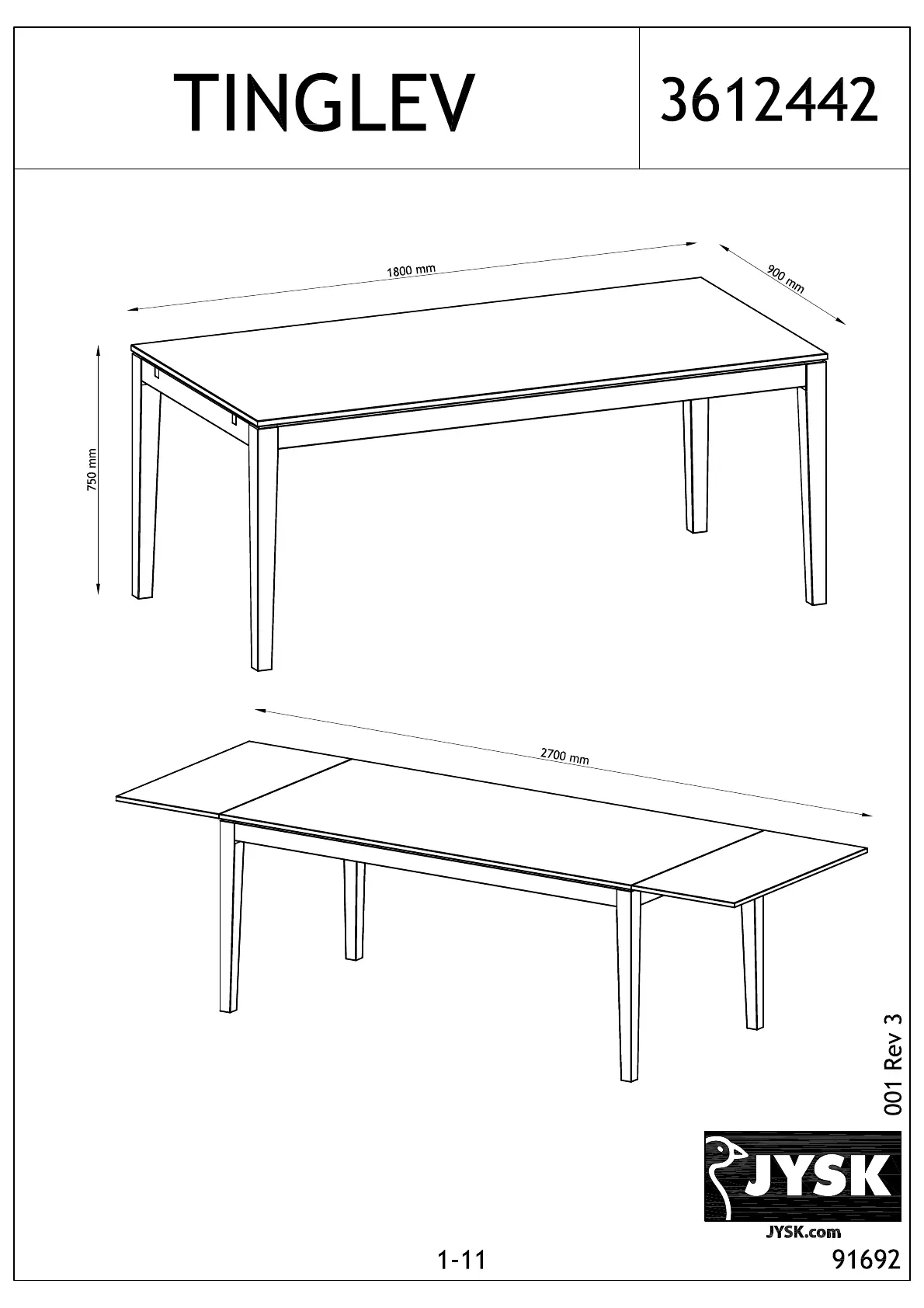 TINGLEV

3612442

1800 mm

900 mm

750 mm

2700 mm

001 Rev 3

JYSK

JYSK.com

1-11

91692