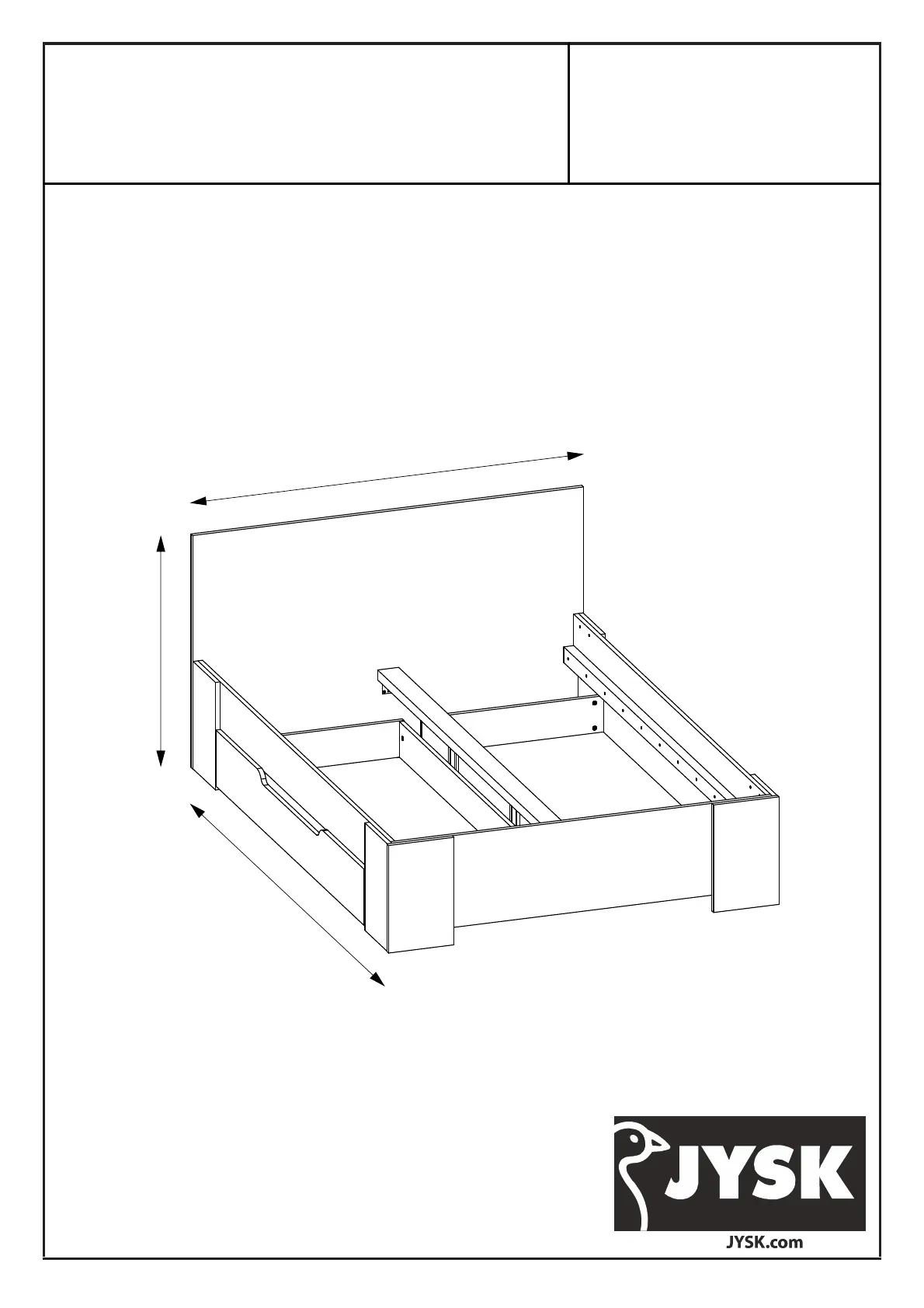 JYSK

JYSK.com