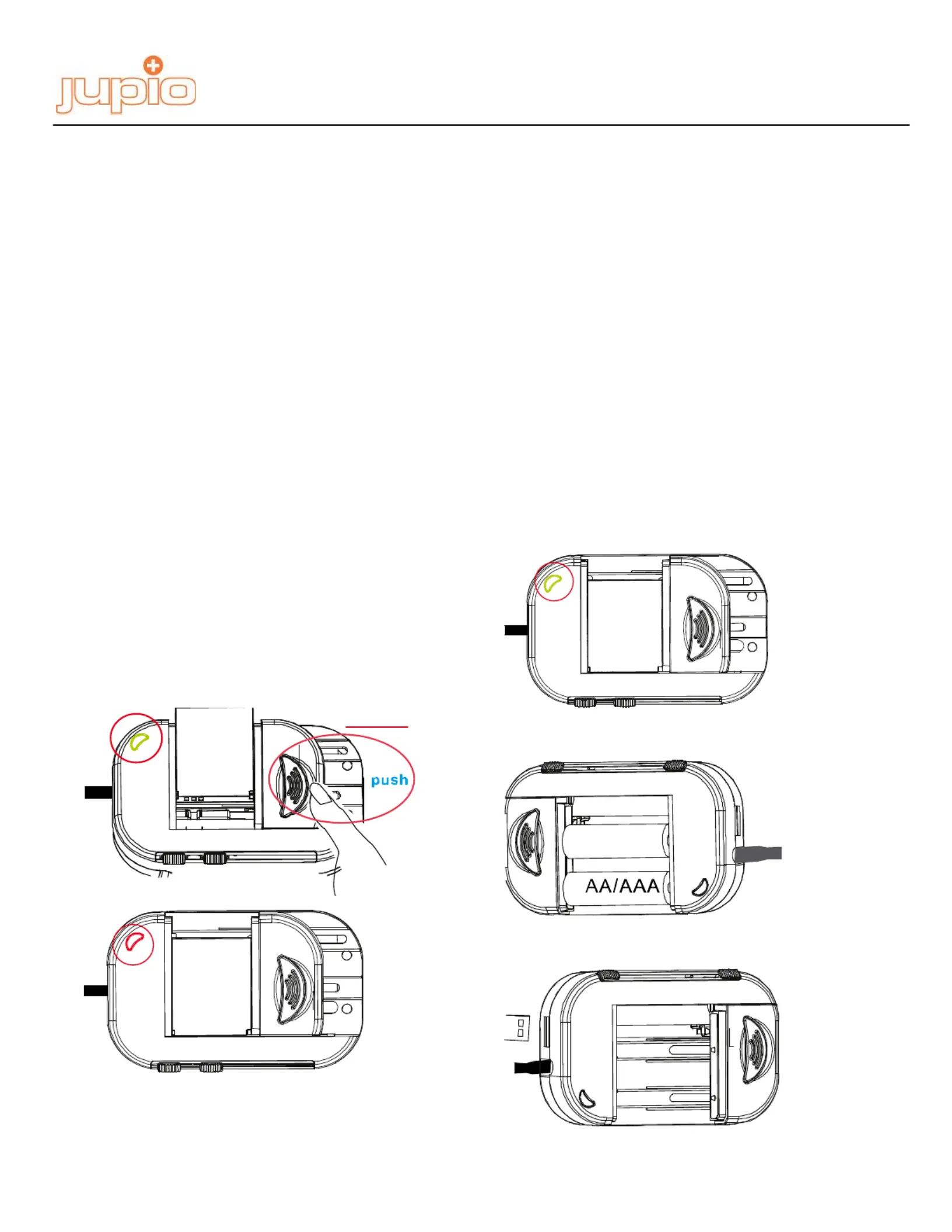 jupio

push

AA/AAA