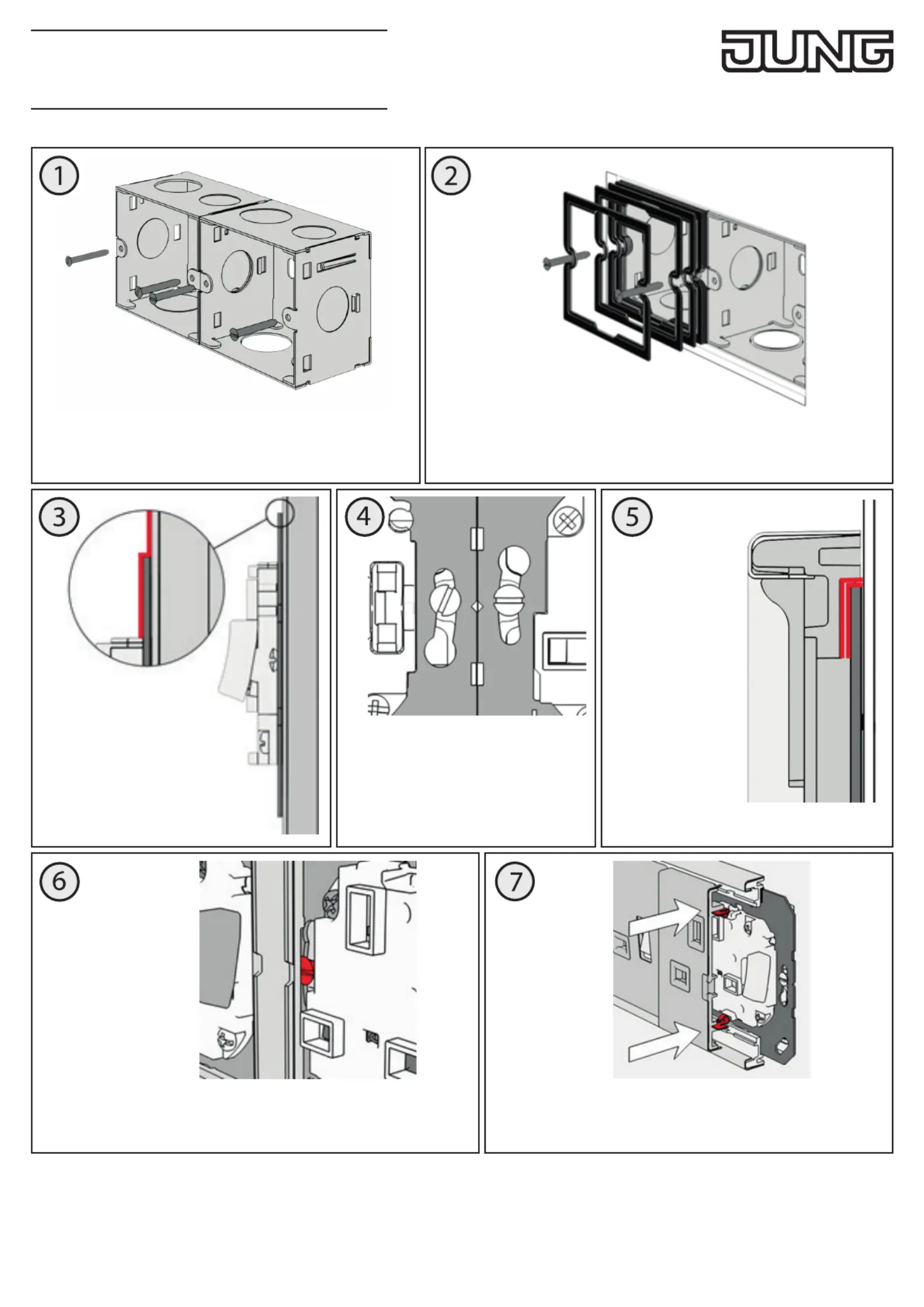 JUNG

1

2

3

4

5

6

7