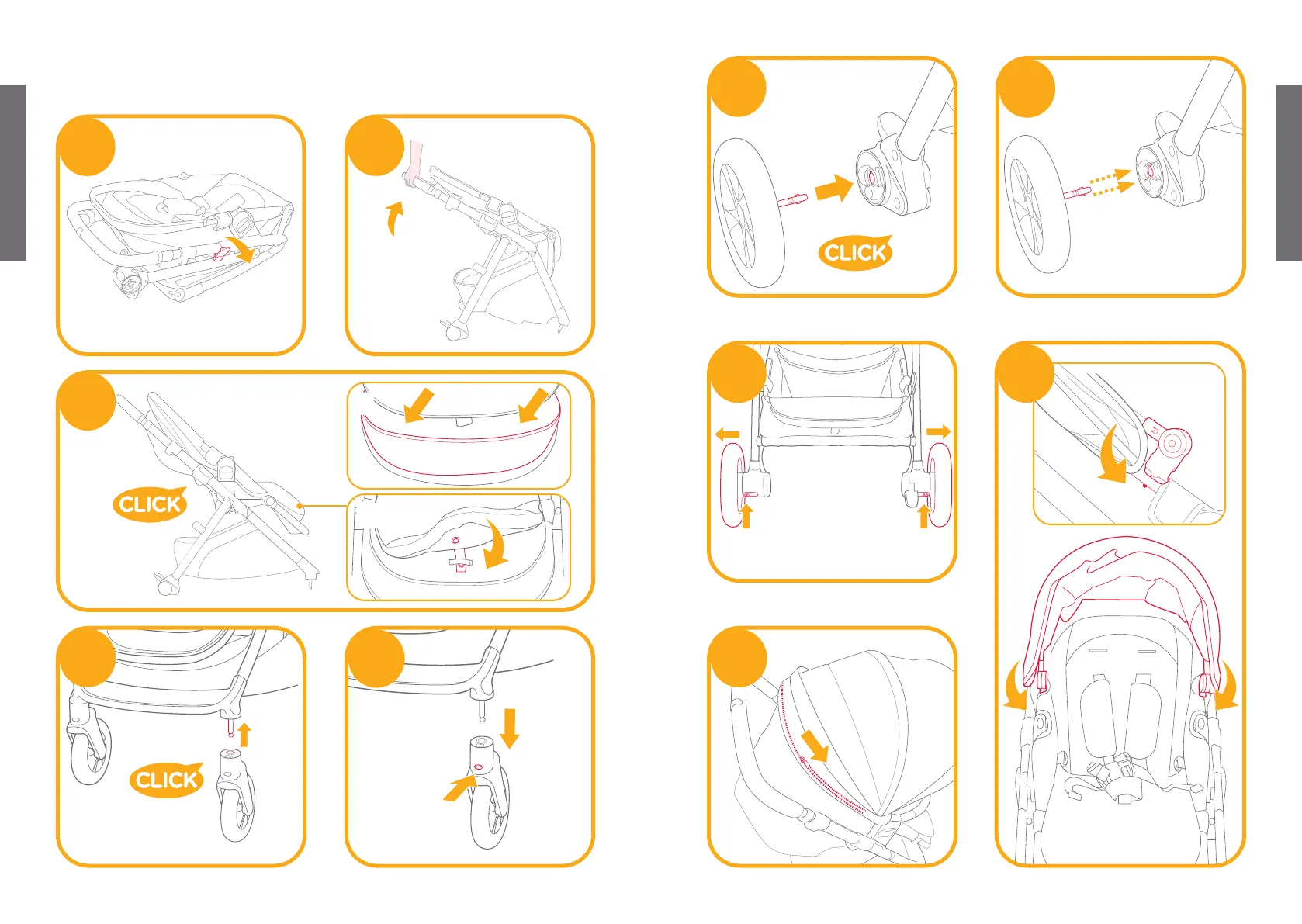 CLICK

CLICK

CLICK