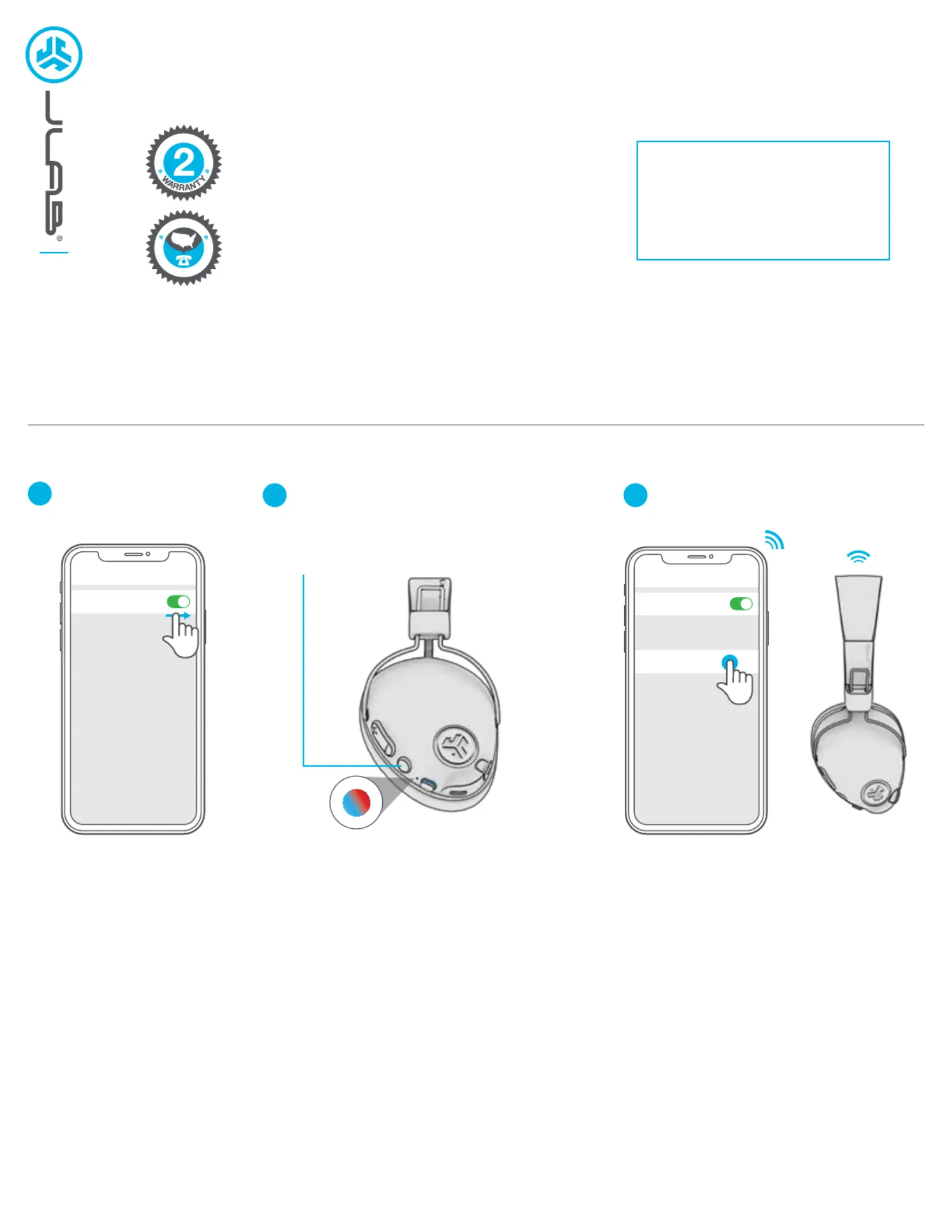 JLAB®

2
WARRANTY