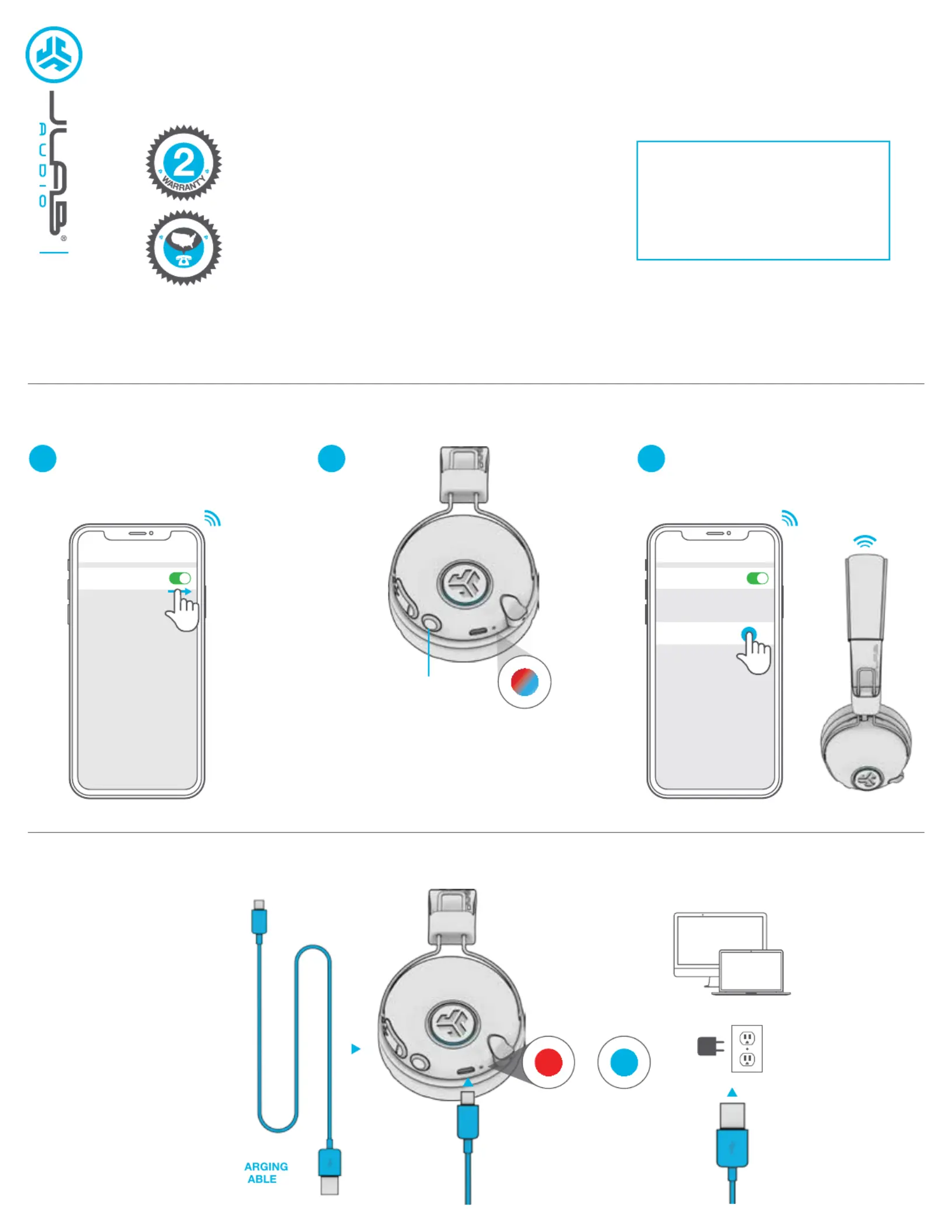 JLAB AUDIO®

2
WARRANTY

ARGING
ABLE