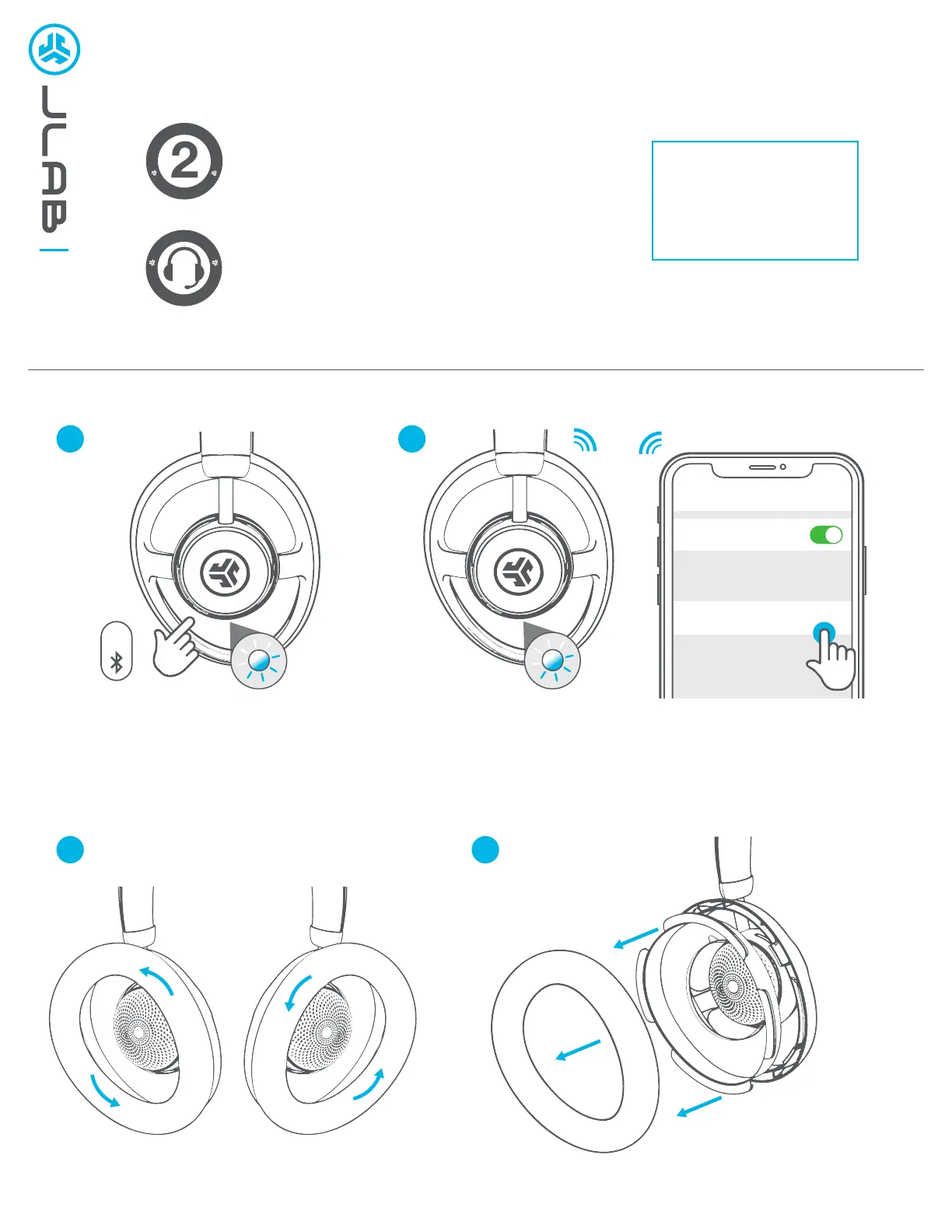 JLAB

2