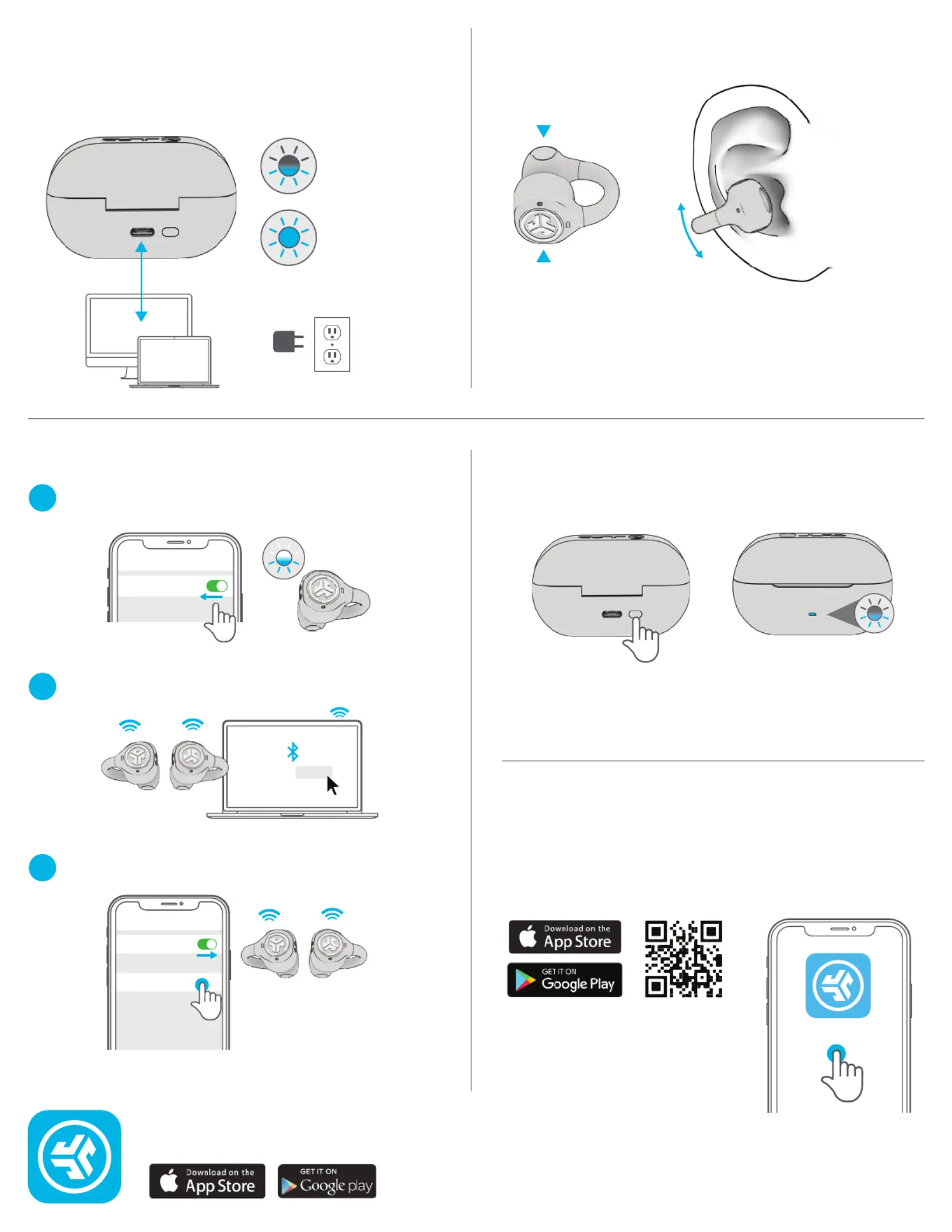 Download on the App Store

GET IT ON Google Play

Download on the App Store

GET IT ON Google play