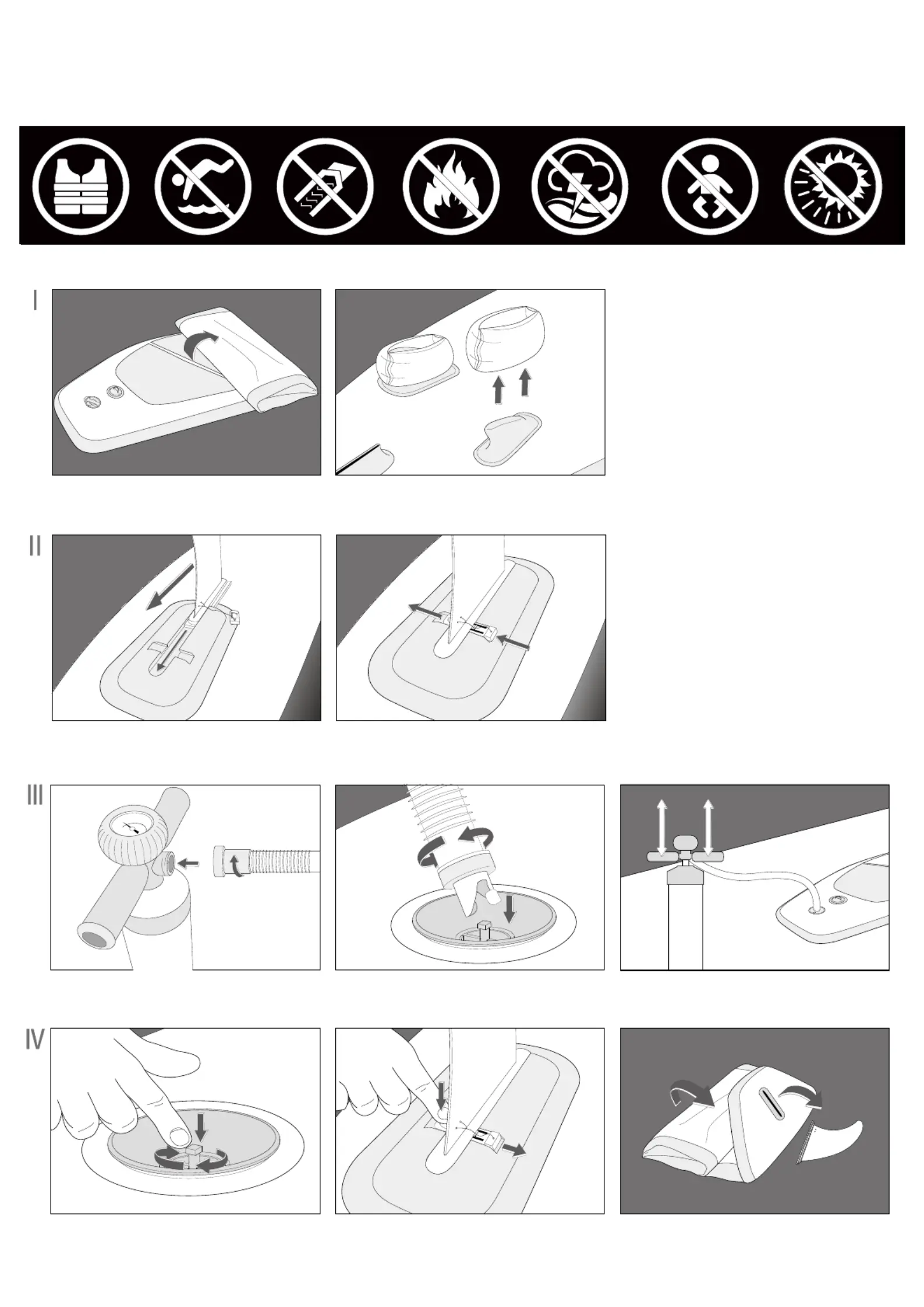 I

II

III

IV