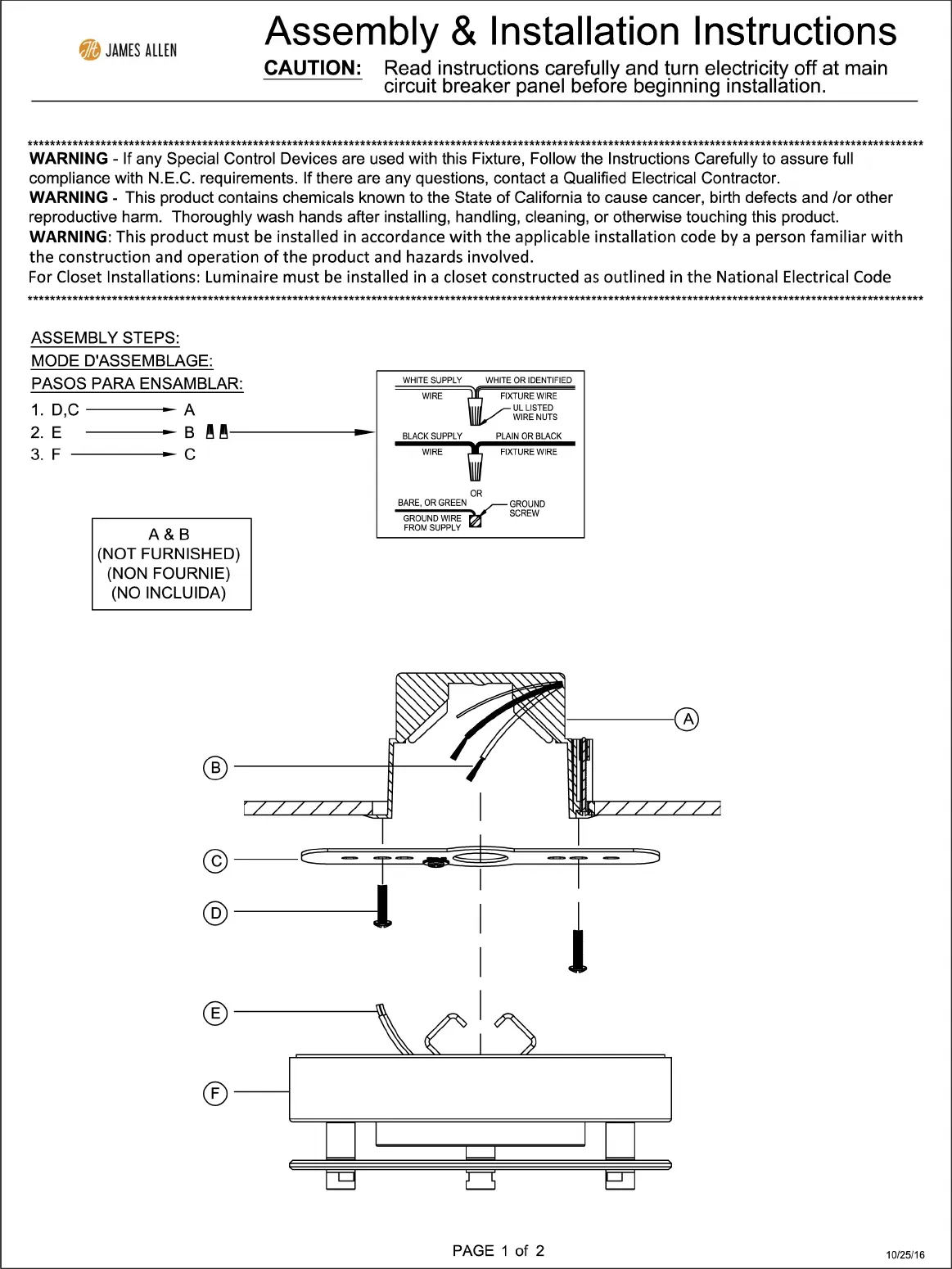 JAMES ALLEN

Assembly & Installation Instructions

CAUTION: Read instructions carefully and turn electricity off at main circuit breaker panel before beginning installation.

WARNING - If any Special Control Devices are used with this Fixture, Follow the Instructions Carefully to assure full compliance with N.E.C. requirements. If there are any questions, contact a Qualified Electrical Contractor.
WARNING - This product contains chemicals known to the State of California to cause cancer, birth defects and /or other reproductive harm. Thoroughly wash hands after installing, handling, cleaning, or otherwise touching this product.
WARNING: This product must be installed in accordance with the applicable installation code by a person familiar with the construction and operation of the product and hazards involved.
For Closet Installations: Luminaire must be installed in a closet constructed as outlined in the National Electrical Code

ASSEMBLY STEPS:
MODE D'ASSEMBLAGE:
PASOS PARA ENSAMBLAR:
1. D,C → A
2. E → B
3. F → C

WHITE SUPPLY WIRE
WHITE OR IDENTIFIED FIXTURE WIRE
UL LISTED WIRE NUTS
BLACK SUPPLY WIRE
PLAIN OR BLACK FIXTURE WIRE
OR
BARE, OR GREEN GROUND WIRE FROM SUPPLY
GROUND SCREW

A & B
(NOT FURNISHED)
(NON FOURNIE)
(NO INCLUIDA)

A
B
C
D
E
F

PAGE 1 of 2
10/25/16