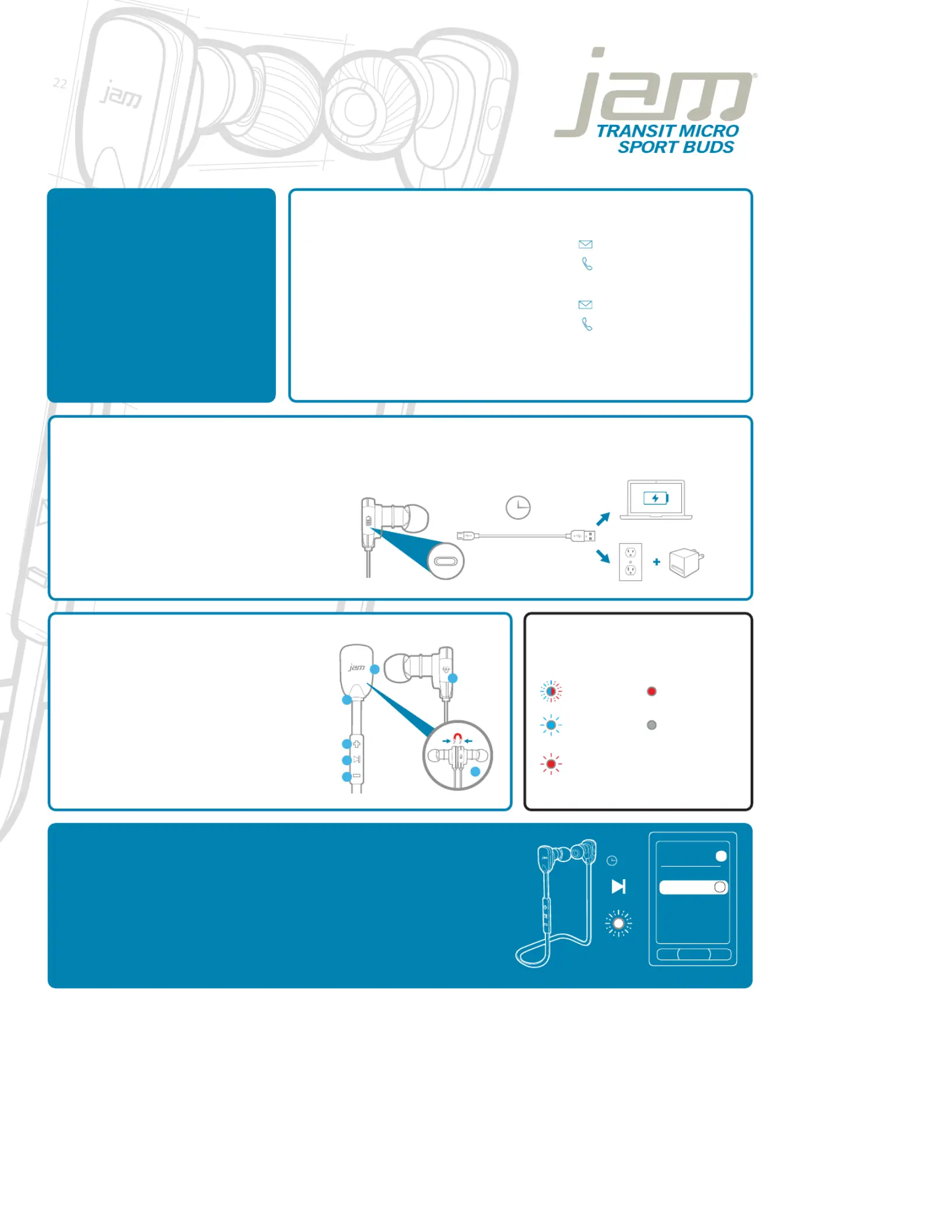 22

jam

jam®
TRANSIT MICRO
SPORT BUDS

jam

jam