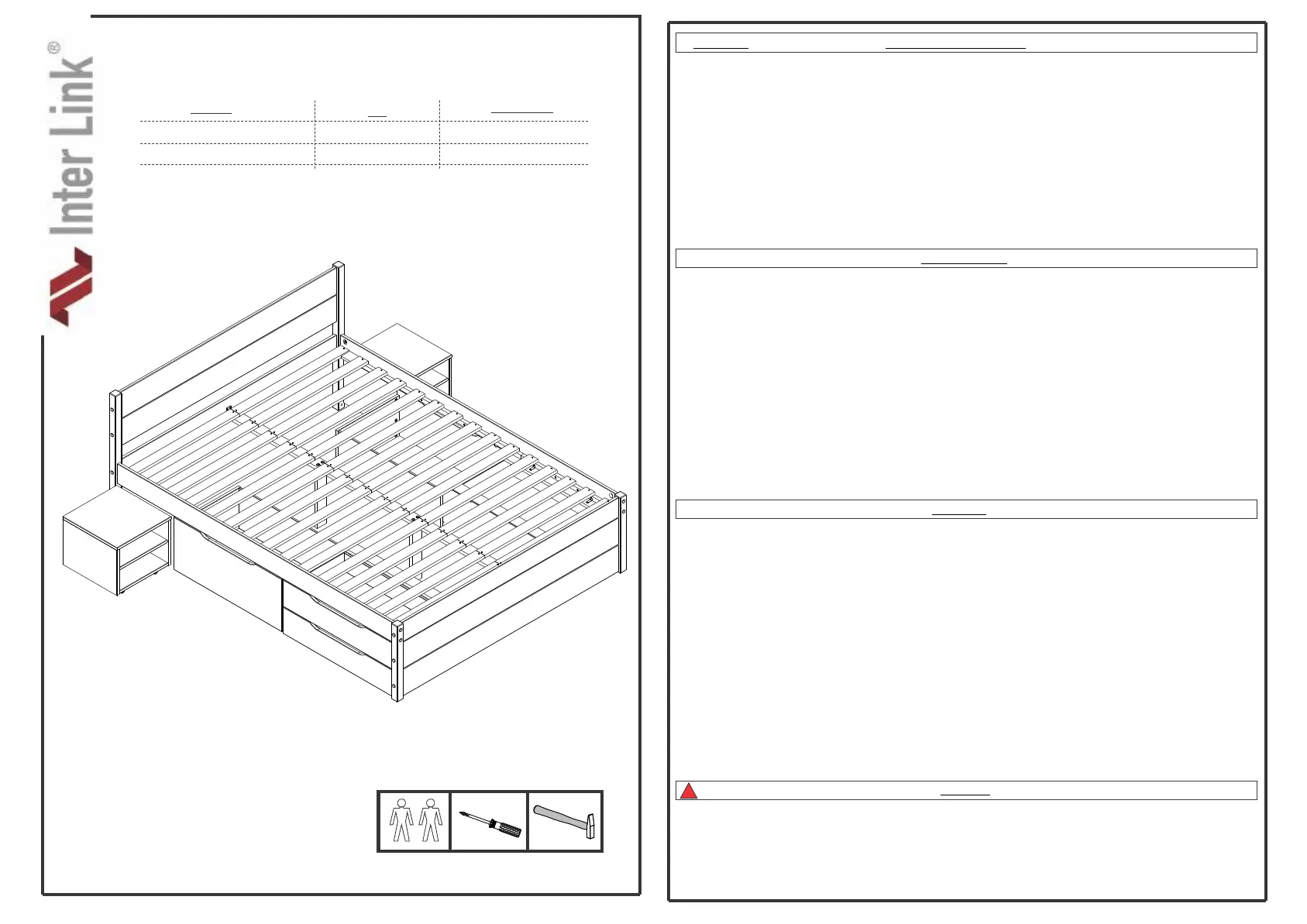 Inter Link®