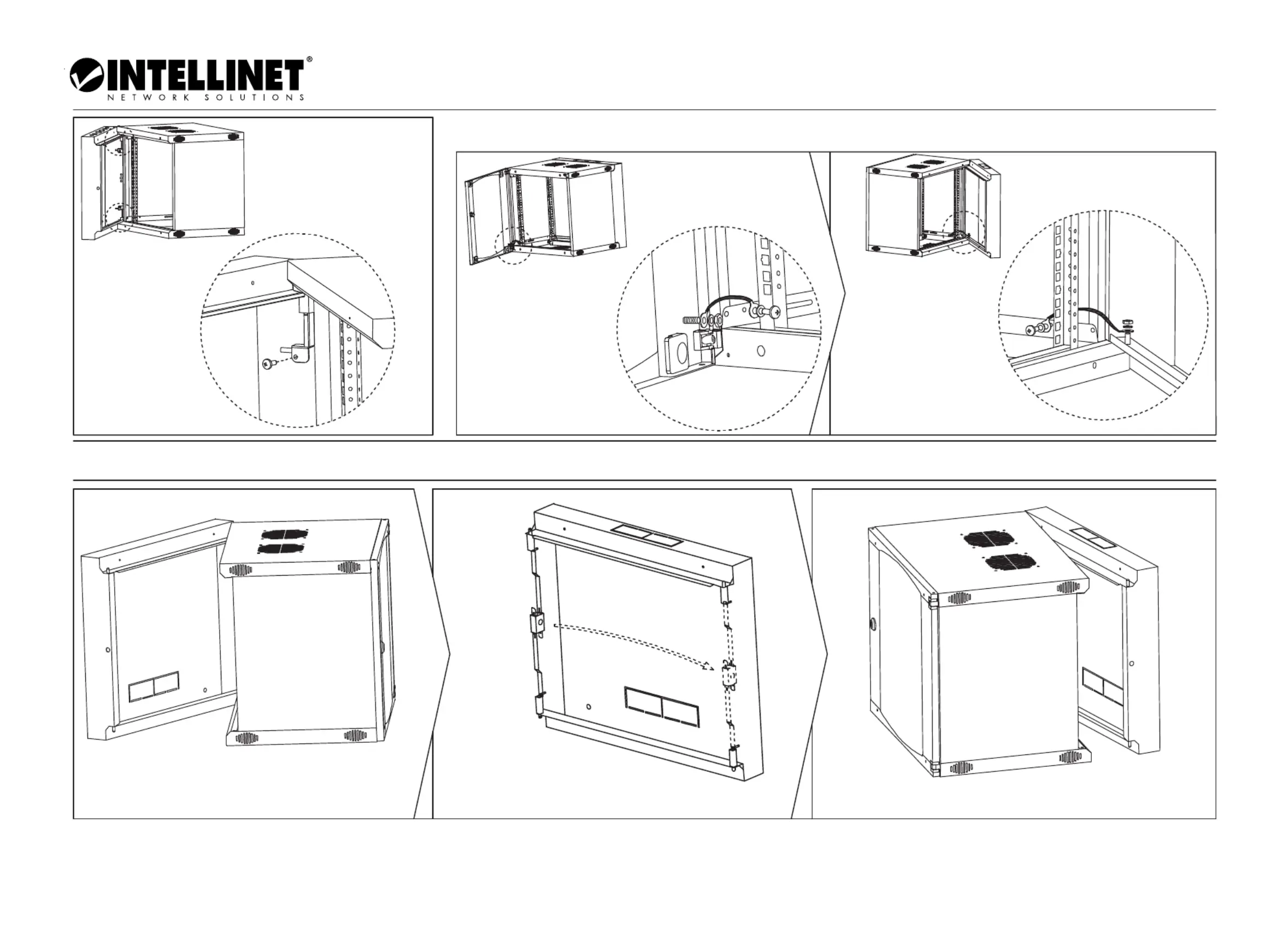 INTELLINET®
NETWORK SOLUTIONS