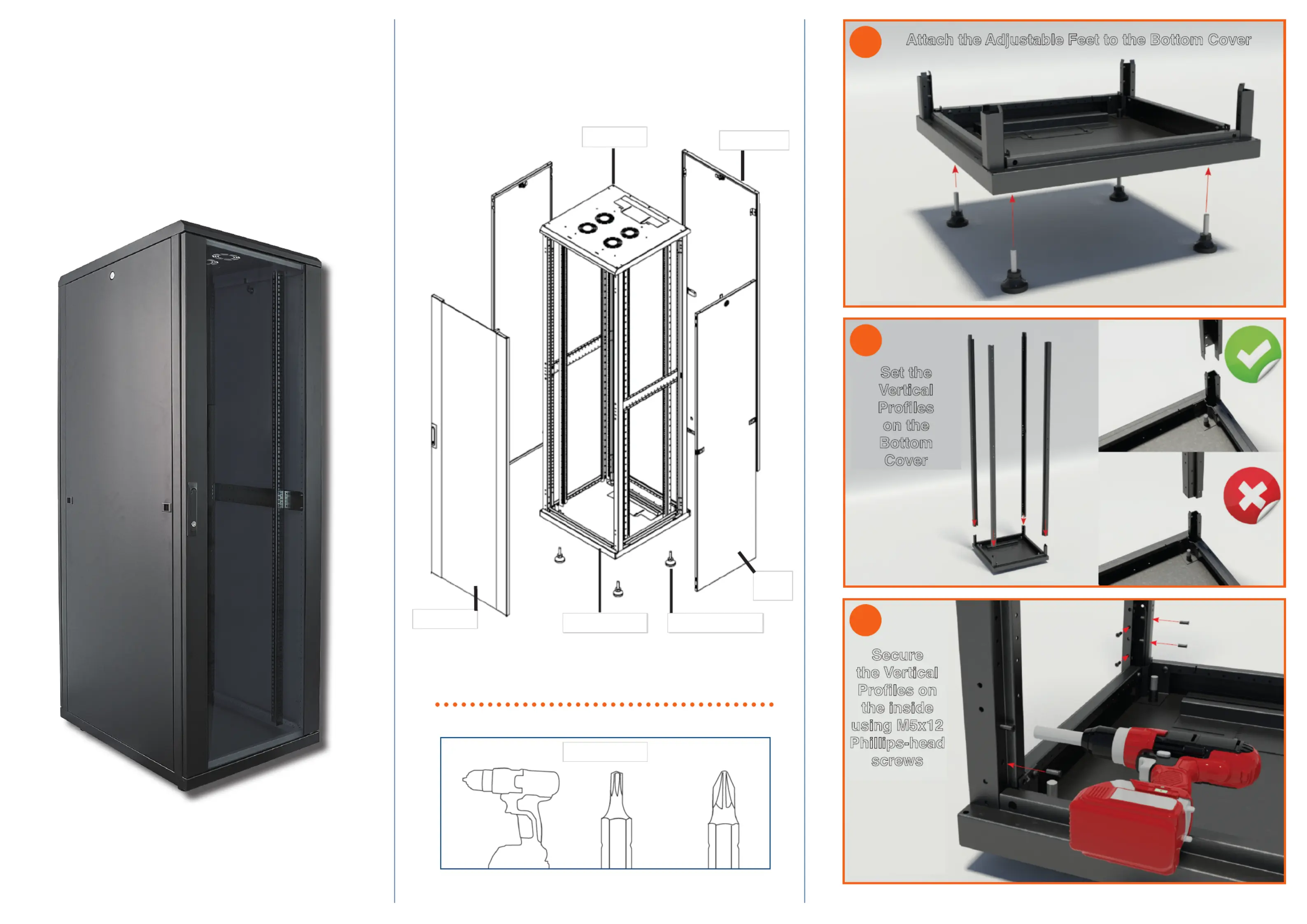 Attach the Adjustable Feet to the Bottom Cover

Set the Vertical Profiles on the Bottom Cover

Secure the Vertical Profiles on the inside using M5x12 Phillips-head screws