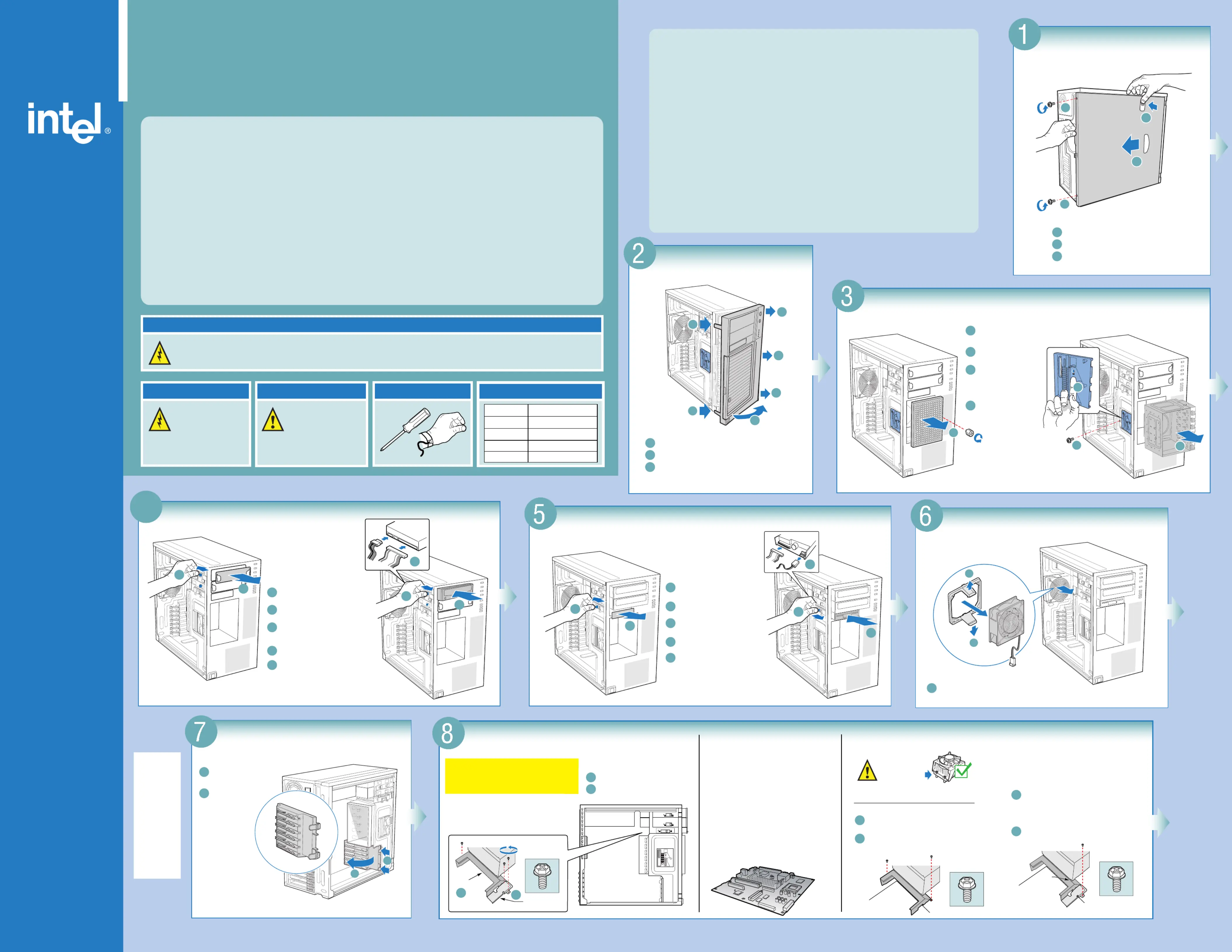 intel®

1

2

3

5

6

7

8