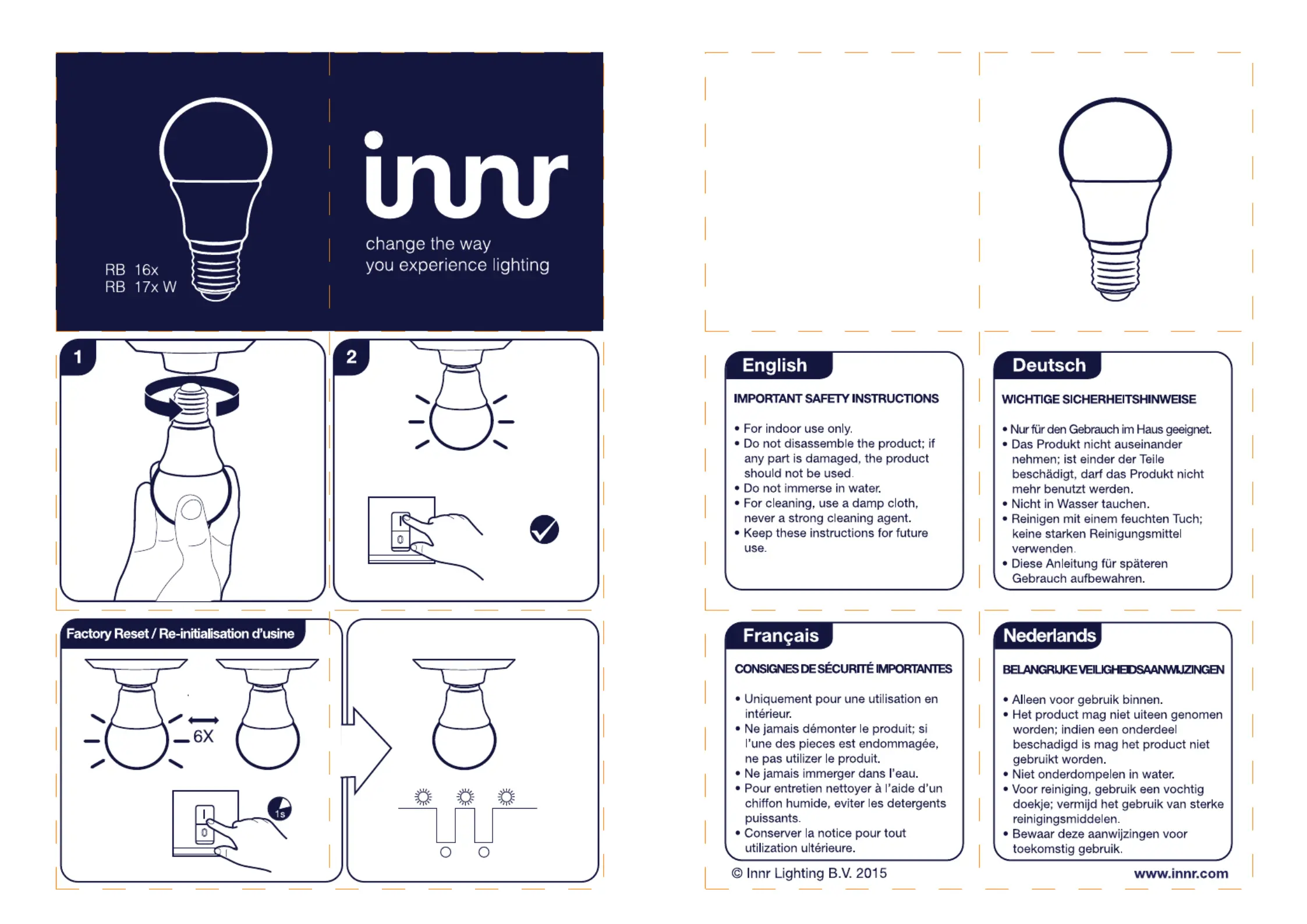 RB 16x
RB 17x W

innr

change the way
you experience lighting

1

2

Factory Reset / Re-initialisation d'usine

6X

1s

English

IMPORTANT SAFETY INSTRUCTIONS

• For indoor use only.
• Do not disassemble the product; if any part is damaged, the product should not be used.
• Do not immerse in water.
• For cleaning, use a damp cloth, never a strong cleaning agent.
• Keep these instructions for future use.

Deutsch

WICHTIGE SICHERHEITSHINWEISE

• Nur für den Gebrauch im Haus geeignet.
• Das Produkt nicht auseinander nehmen; ist einder der Teile beschädigt, darf das Produkt nicht mehr benutzt werden.
• Nicht in Wasser tauchen.
• Reinigen mit einem feuchten Tuch; keine starken Reinigungsmittel verwenden.
• Diese Anleitung für späteren Gebrauch aufbewahren.

Français

CONSIGNES DE SÉCURITÉ IMPORTANTES

• Uniquement pour une utilisation en intérieur.
• Ne jamais démonter le produit; si l'une des pieces est endommagée, ne pas utilizer le produit.
• Ne jamais immerger dans l'eau.
• Pour entretien nettoyer à l'aide d'un chiffon humide, eviter les detergents puissants.
• Conserver la notice pour tout utilization ultérieure.

Nederlands

BELANGRIJKE VEILIGHEIDSAANWIJZINGEN

• Alleen voor gebruik binnen.
• Het product mag niet uiteen genomen worden; indien een onderdeel beschadigd is mag het product niet gebruikt worden.
• Niet onderdompelen in water.
• Voor reiniging, gebruik een vochtig doekje; vermijd het gebruik van sterke reinigingsmiddelen.
• Bewaar deze aanwijzingen voor toekomstig gebruik.

© Innr Lighting B.V. 2015

www.innr.com