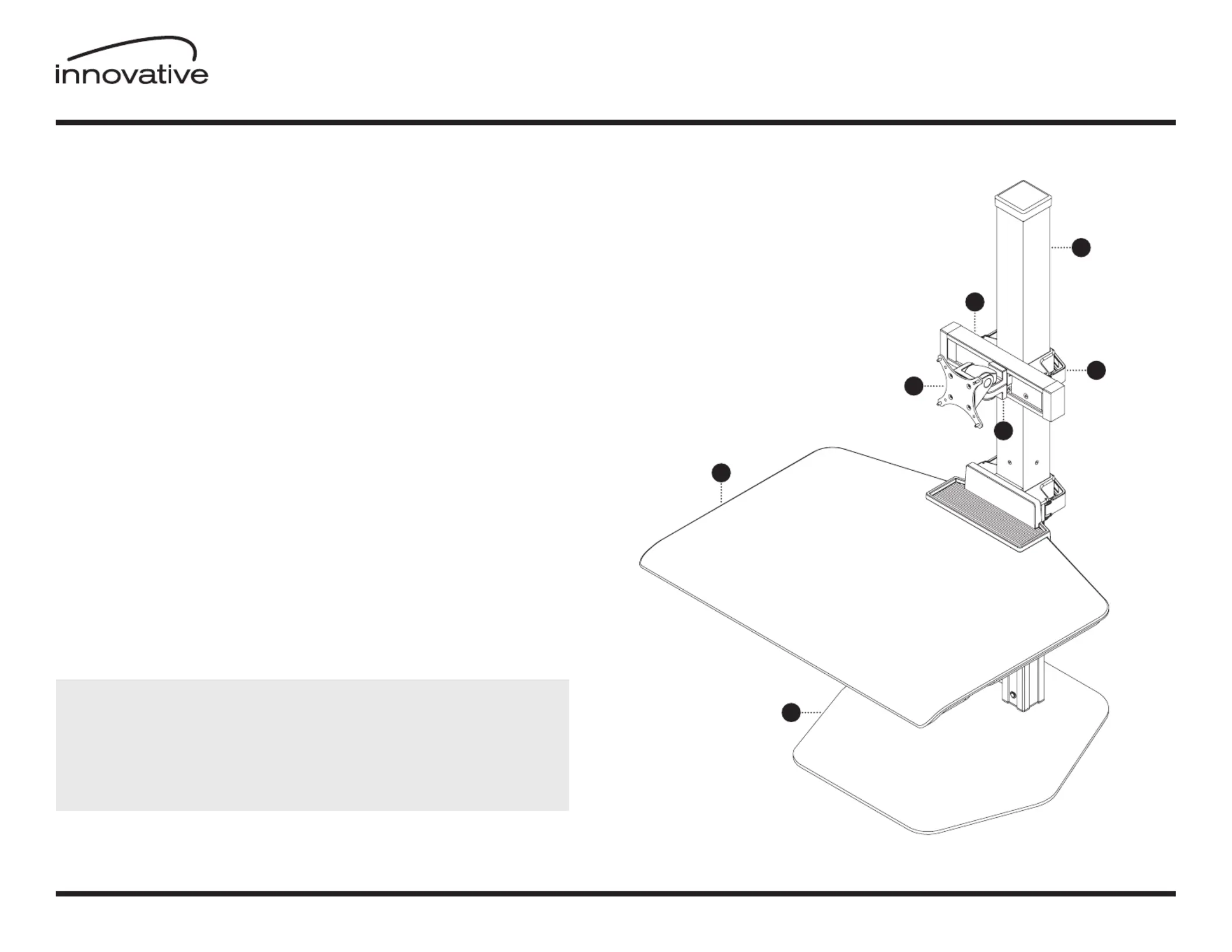 innovative